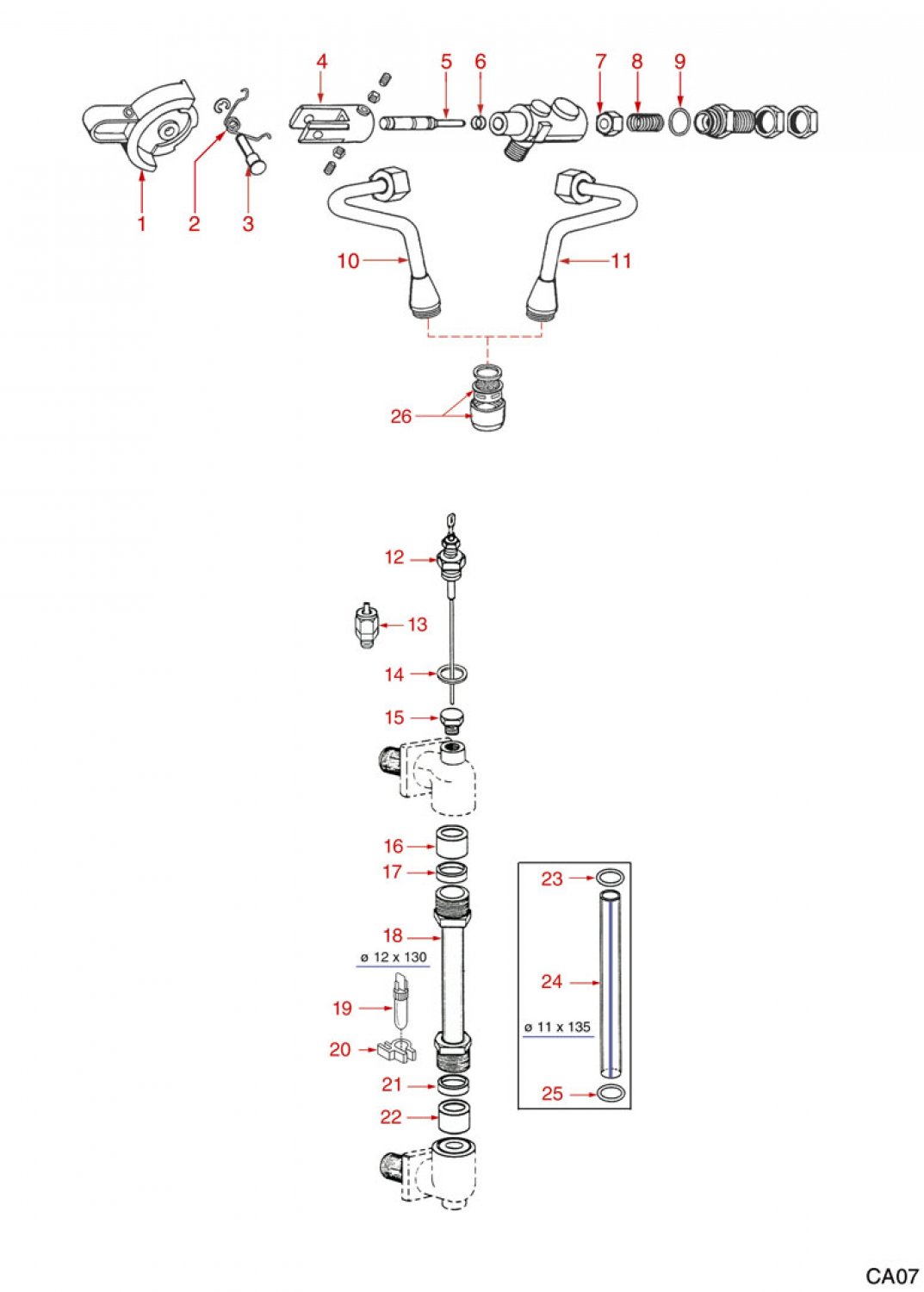 4
5
6
7
8
9
1
2
3
10
11
26
12
13
14
15
16
17
18
ø 12 x 130
19
20
21
22
23
24
ø 11 x 135
25
CA07