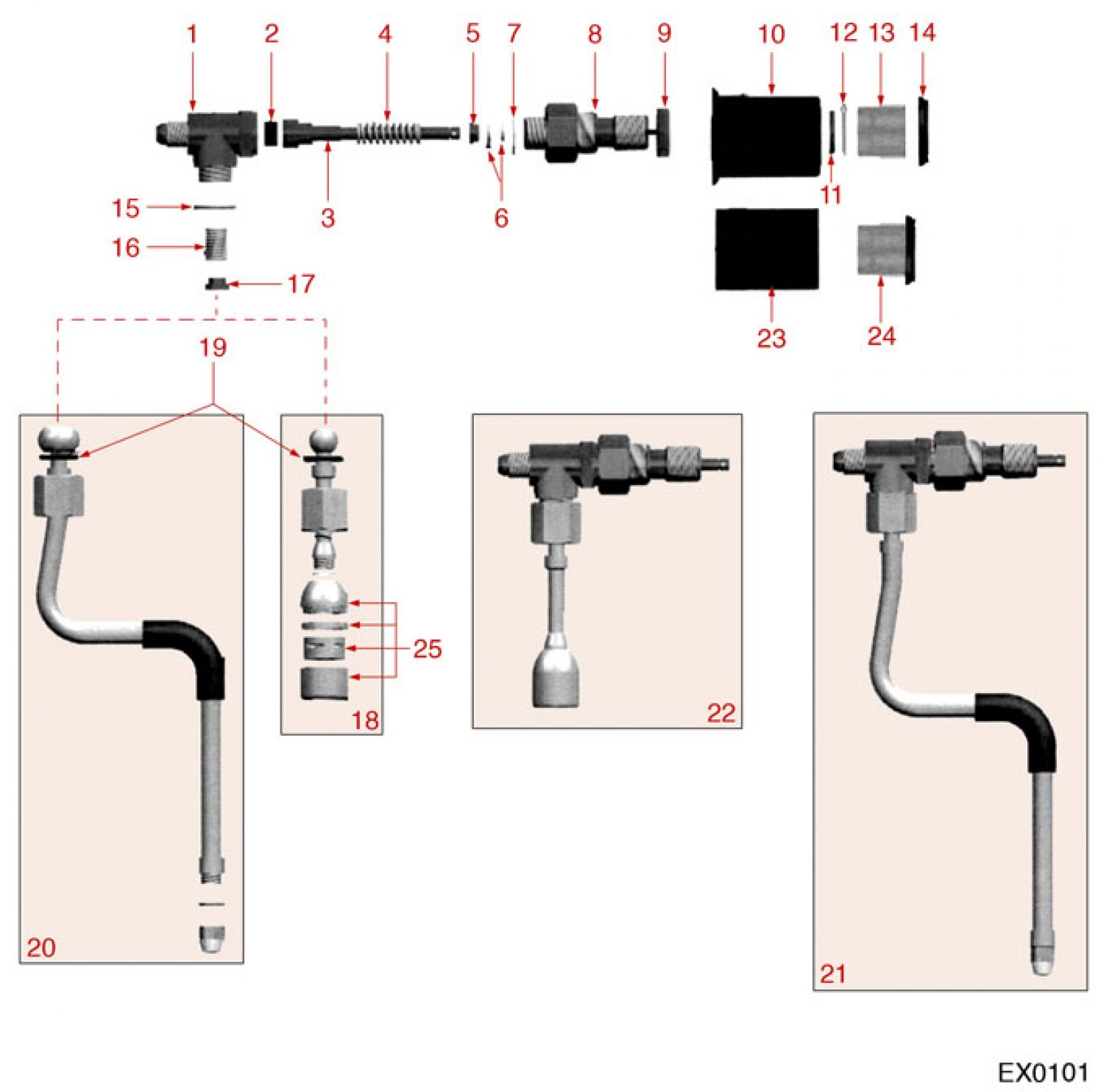 1
2
4
5
7
8
9
10
12
13
14
3
6
11
15
16
17
23
24
19
25
18
22
20
21
EX0101