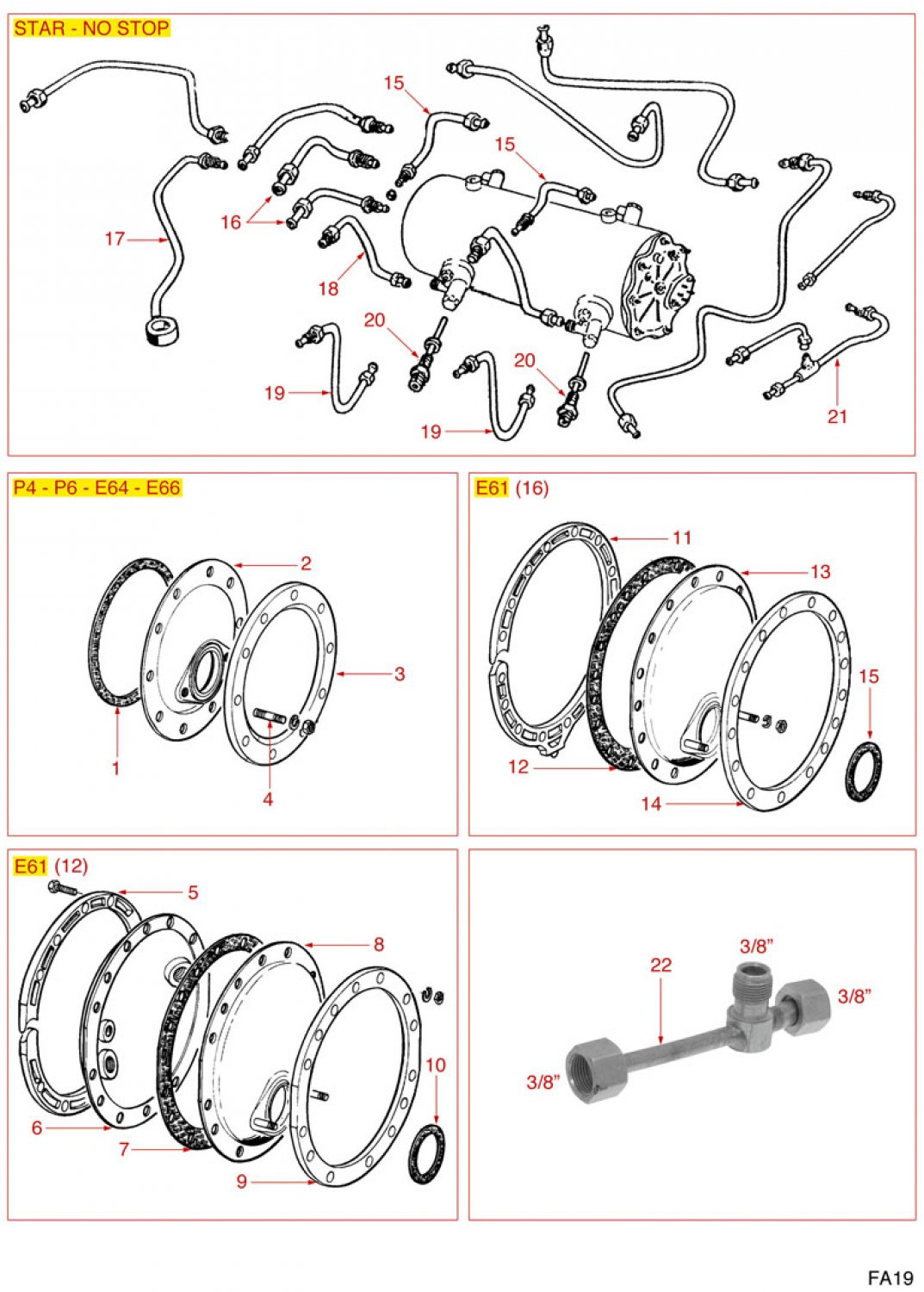 STAR - NO STOP

15
15
16
17
18
20
20
19
19
21

P4 - P6 - E64 - E66

2
3
1
4

E61 (16)

11
13
15
12
14

E61 (12)

5
8
10
6
7
9

22
3/8"
3/8"
3/8"

FA19