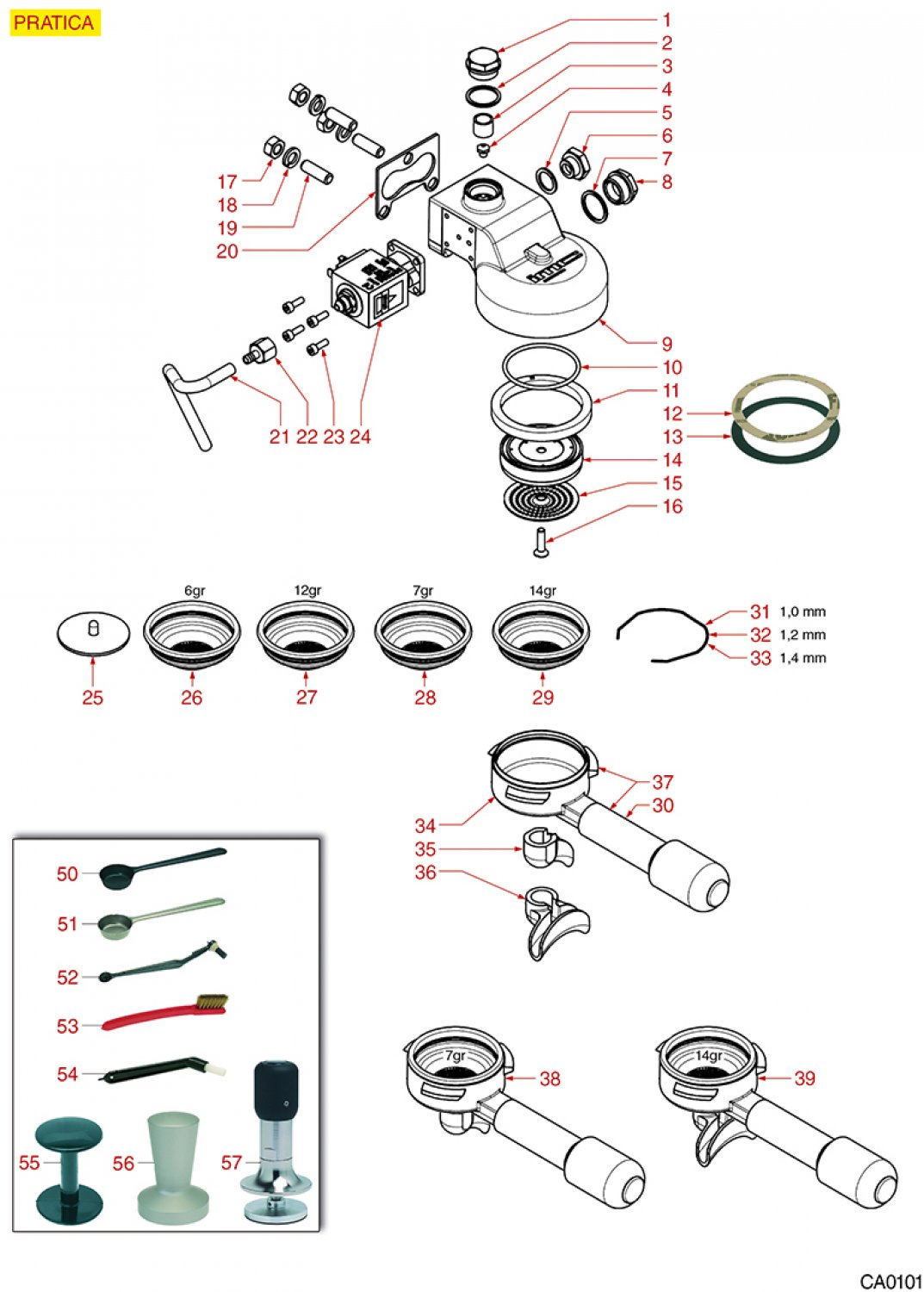 PRATICA

1
2
3
4
5
6
7
8
17
18
19
20
9
10
11
12
13
14
15
16
21 22 23 24

6gr 12gr 7gr 14gr
25 26 27 28 29
31 1,0 mm
32 1,2 mm
33 1,4 mm

37
30
34
35
36

50
51
52
53
54
55 56 57

7gr
38
14gr
39

CA0101