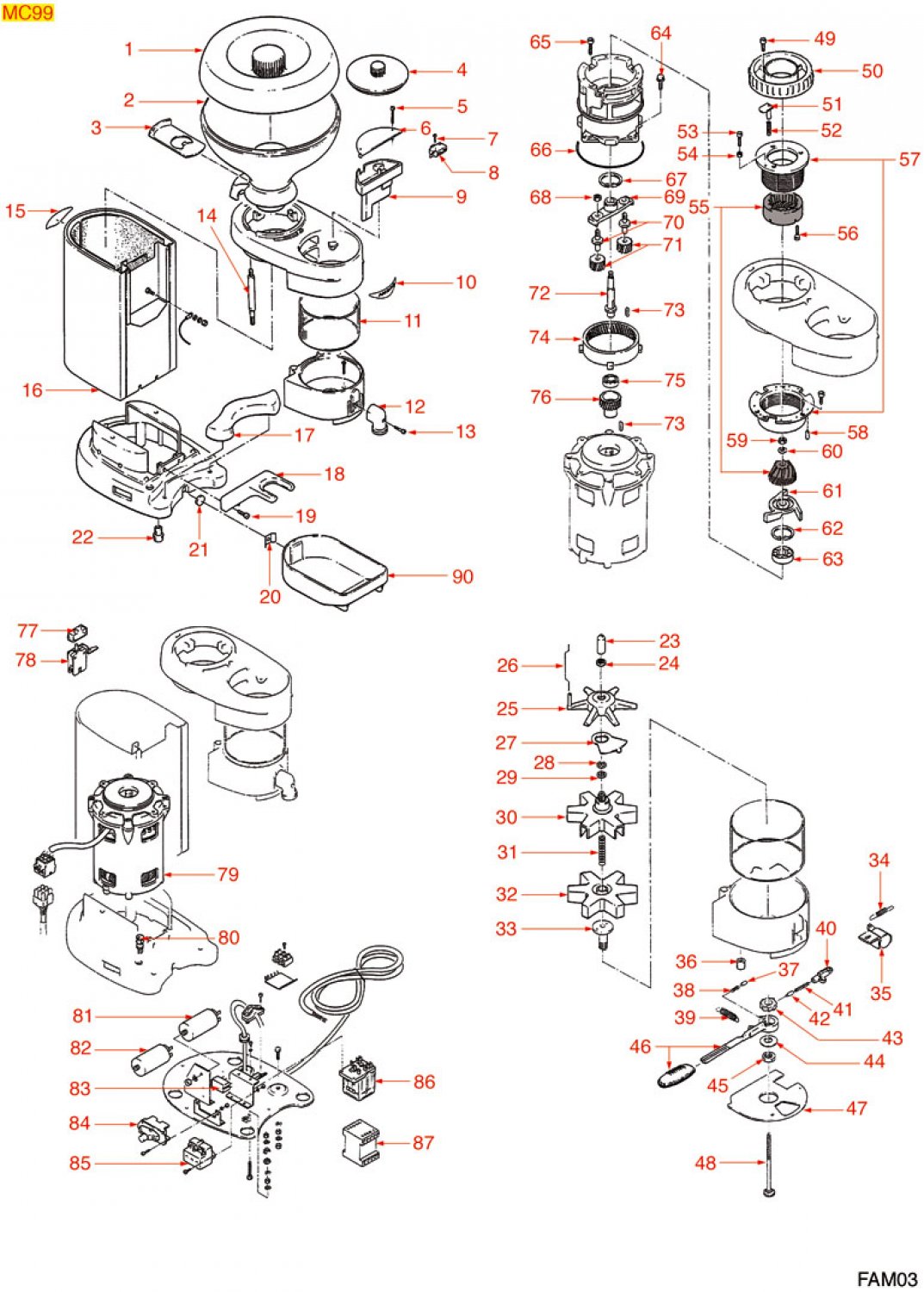 MC99

1
2
3
4
5
6
7
8
9
10
11
12
13
14
15
16
17
18
19
20
21
22
90

65
64
66
67
68
69
70
71
72
73
74
75
76
73

49
50
51
52
53
54
57
55
56
58
59
60
61
62
63

77
78
79
80
81
82
83
84
85
86
87

23
24
26
25
27
28
29
30
31
32
33

34
35
36
37
38
39
40
41
42
43
44
45
46
47
48

FAM03