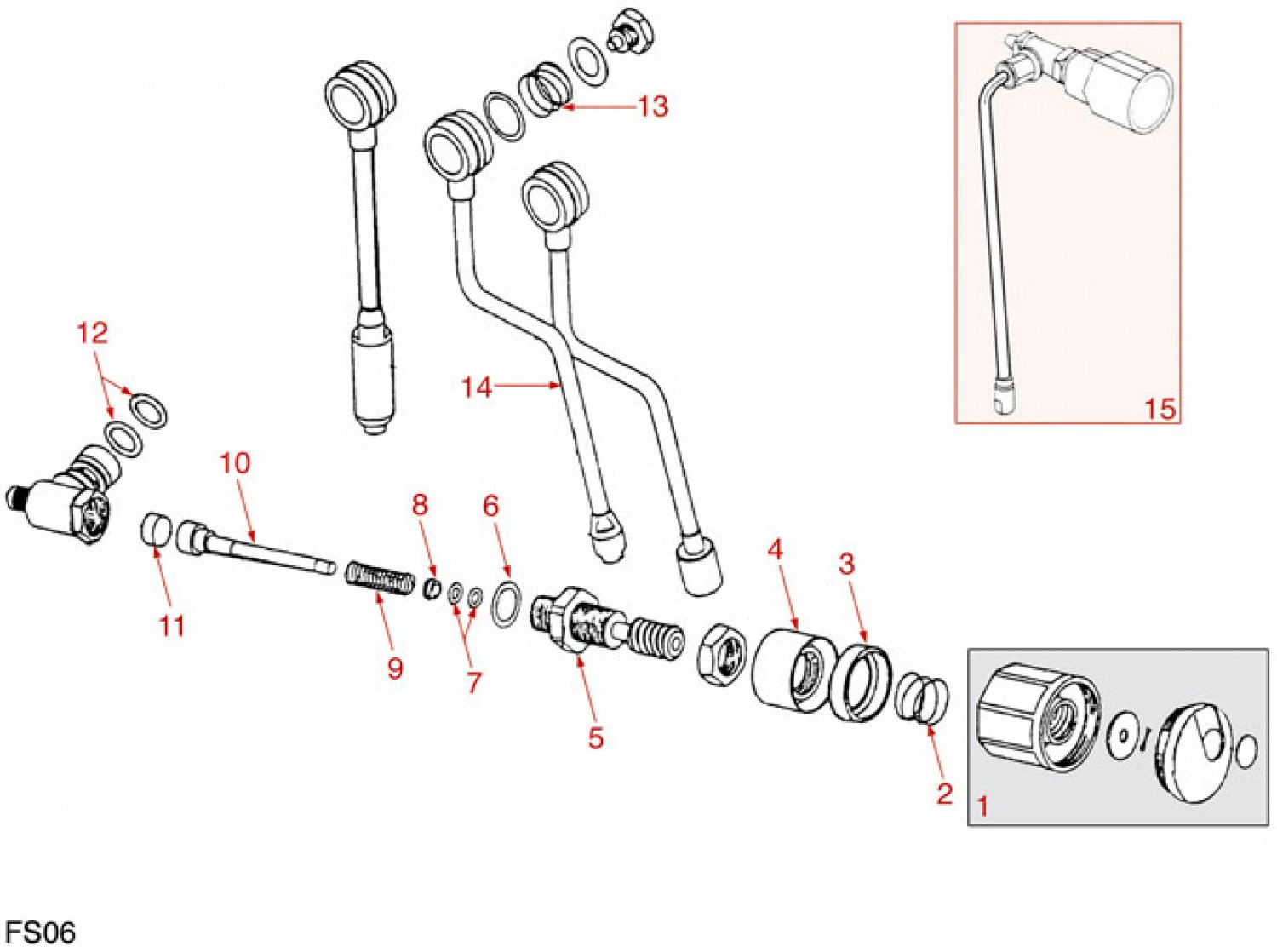 13

15

12

14

10

8

6

4

3

11

9

7

5

2

1

FS06