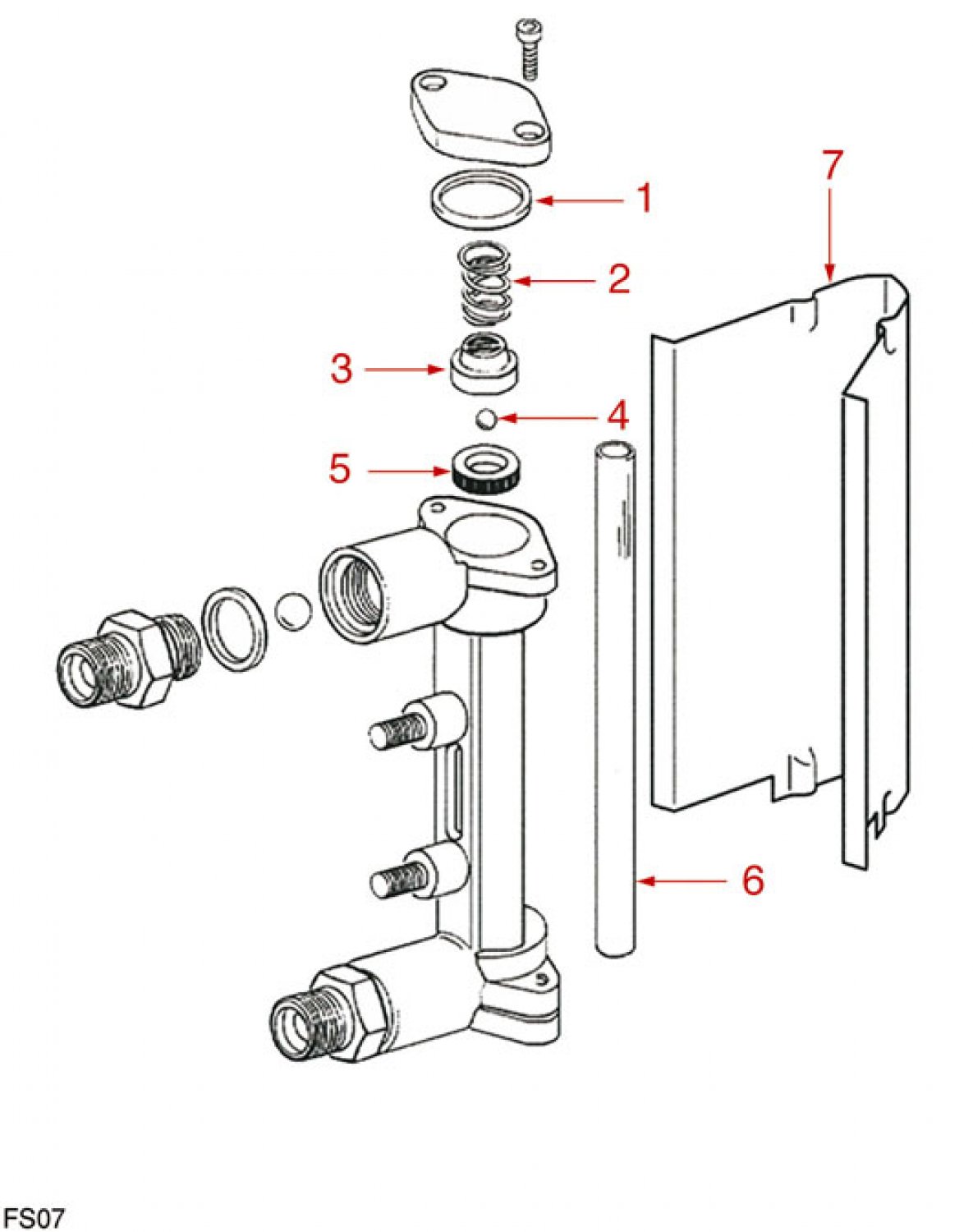 7
1
2
3
4
5
6
FS07