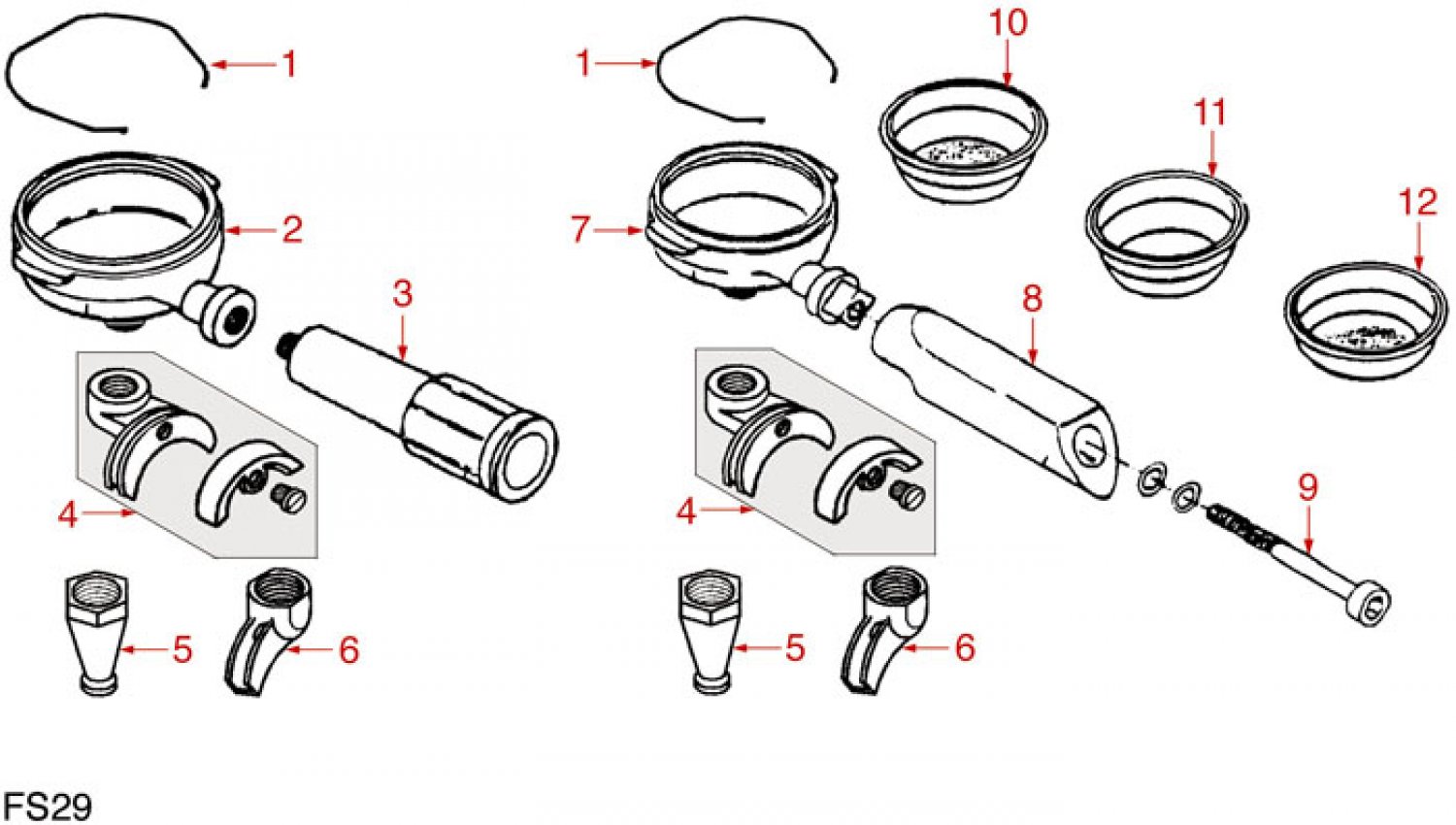 1
2
3
4
5
6
1
10
11
12
7
8
4
9
5
6
FS29