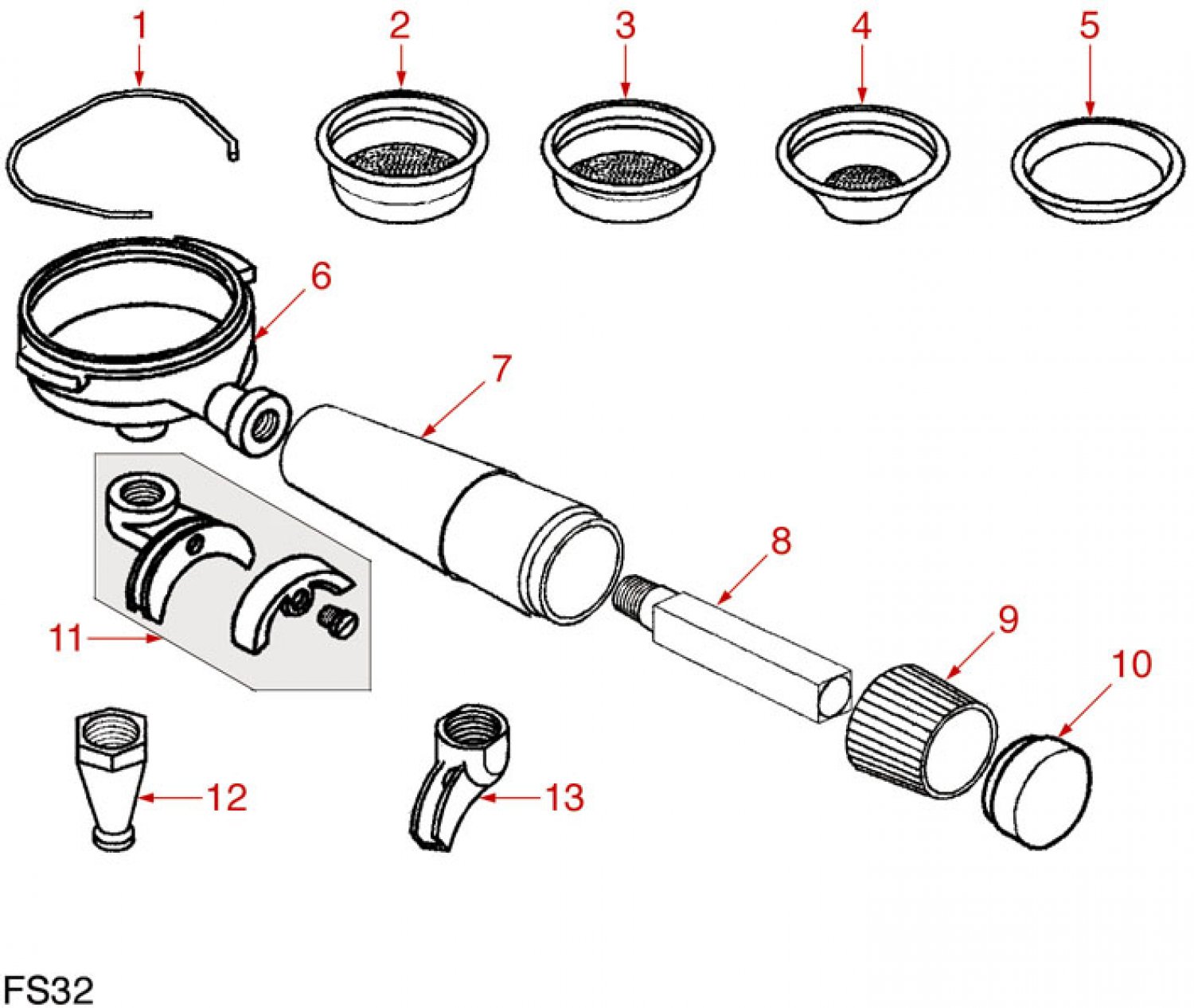 1
2
3
4
5
6
7
8
9
10
11
12
13
FS32