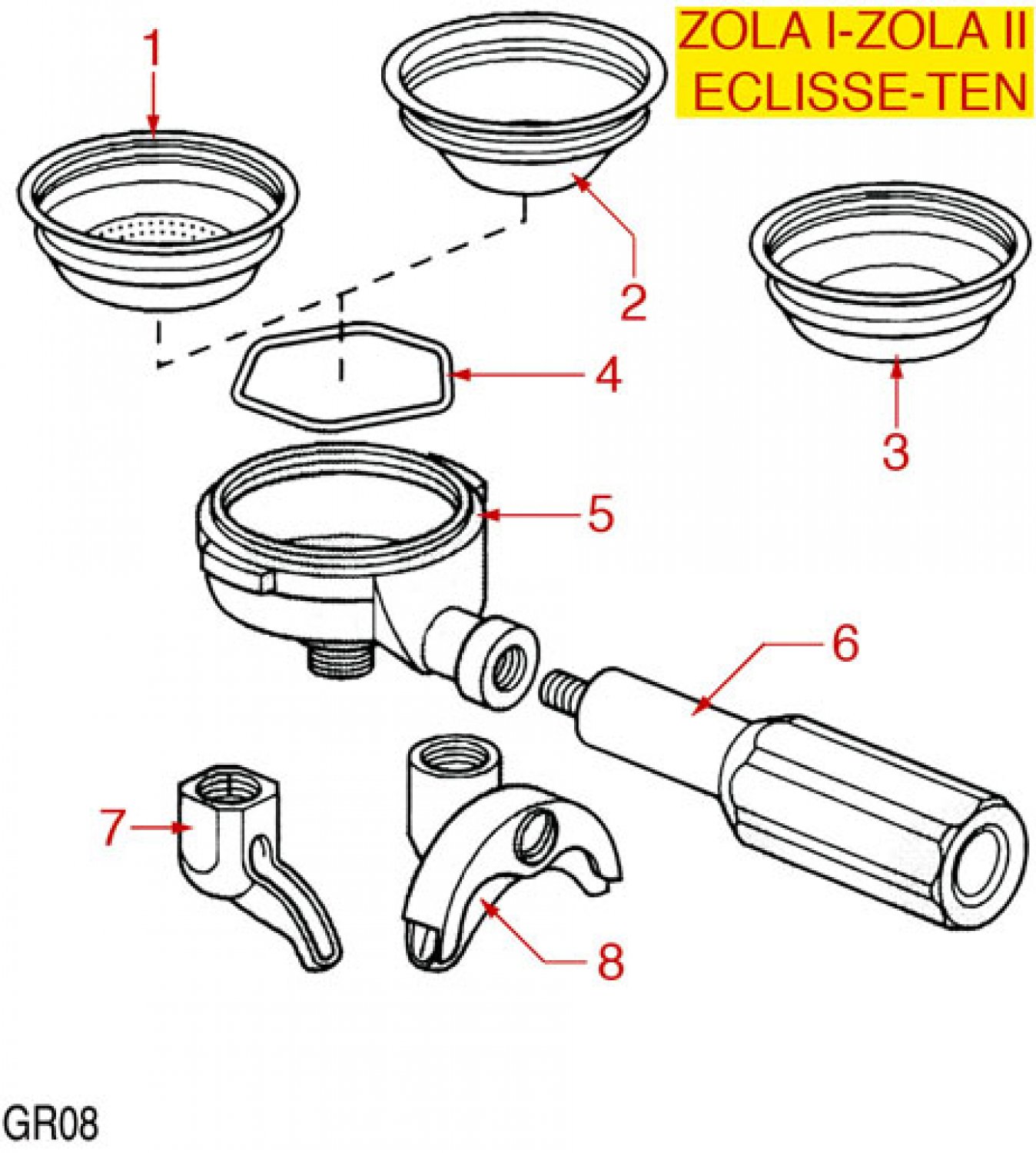 ZOLA I-ZOLA II
ECLISSE-TEN

1

2

3

4

5

6

7

8

GR08