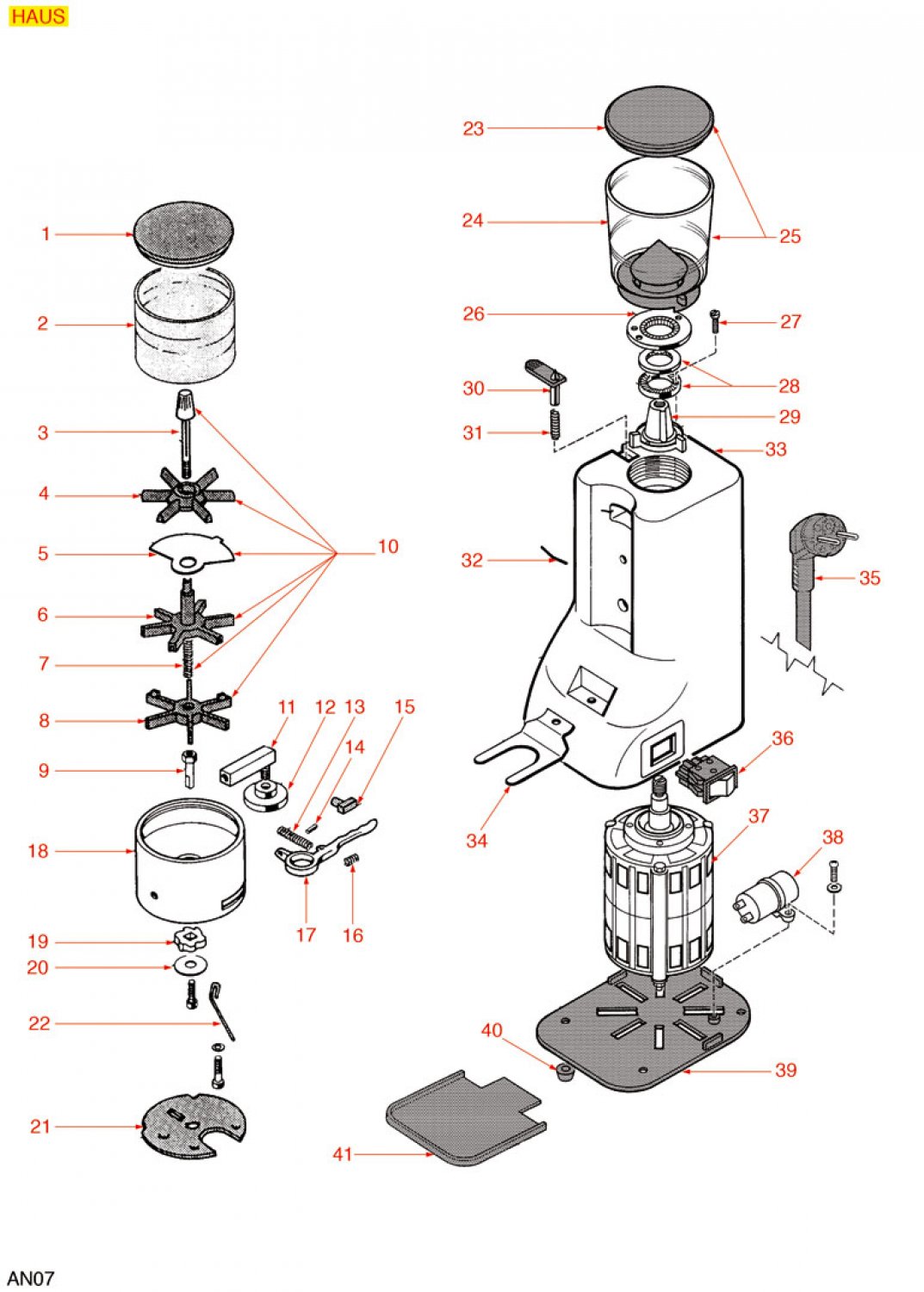 HAUS

1
2
3
4
5
6
7
8
9
10
11
12
13
14
15
16
17
18
19
20
21
22
23
24
25
26
27
28
29
30
31
32
33
34
35
36
37
38
39
40
41

AN07