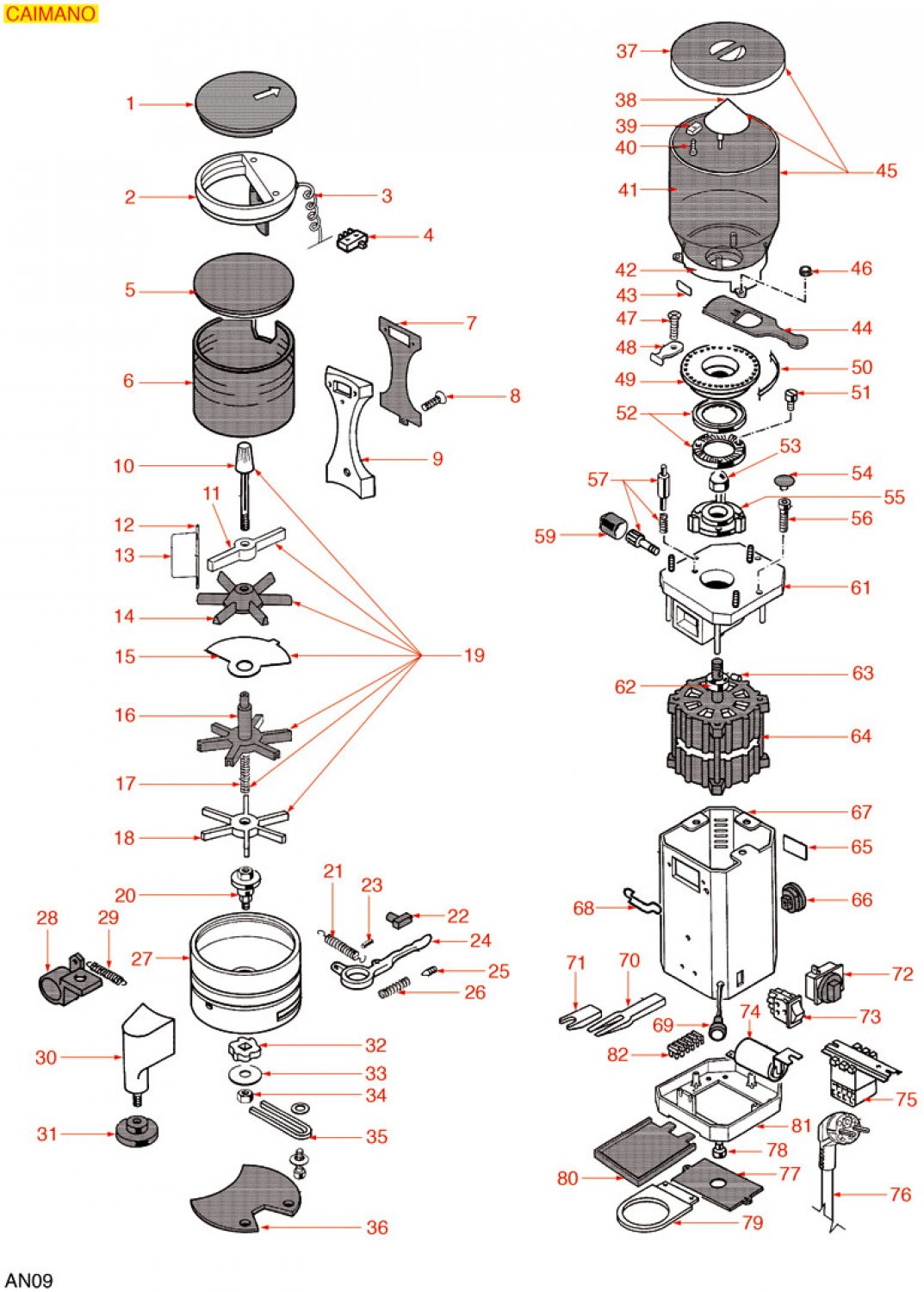 CAIMANO

1
2
3
4
5
6
7
8
9
10
11
12
13
14
15
16
17
18
19
20
21
22
23
24
25
26
27
28
29
30
31
32
33
34
35
36

37
38
39
40
41
42
43
44
45
46
47
48
49
50
51
52
53
54
55
56
57
59
61
62
63
64
65
66
67
68
69
70
71
72
73
74
75
76
77
78
79
80
81
82

AN09