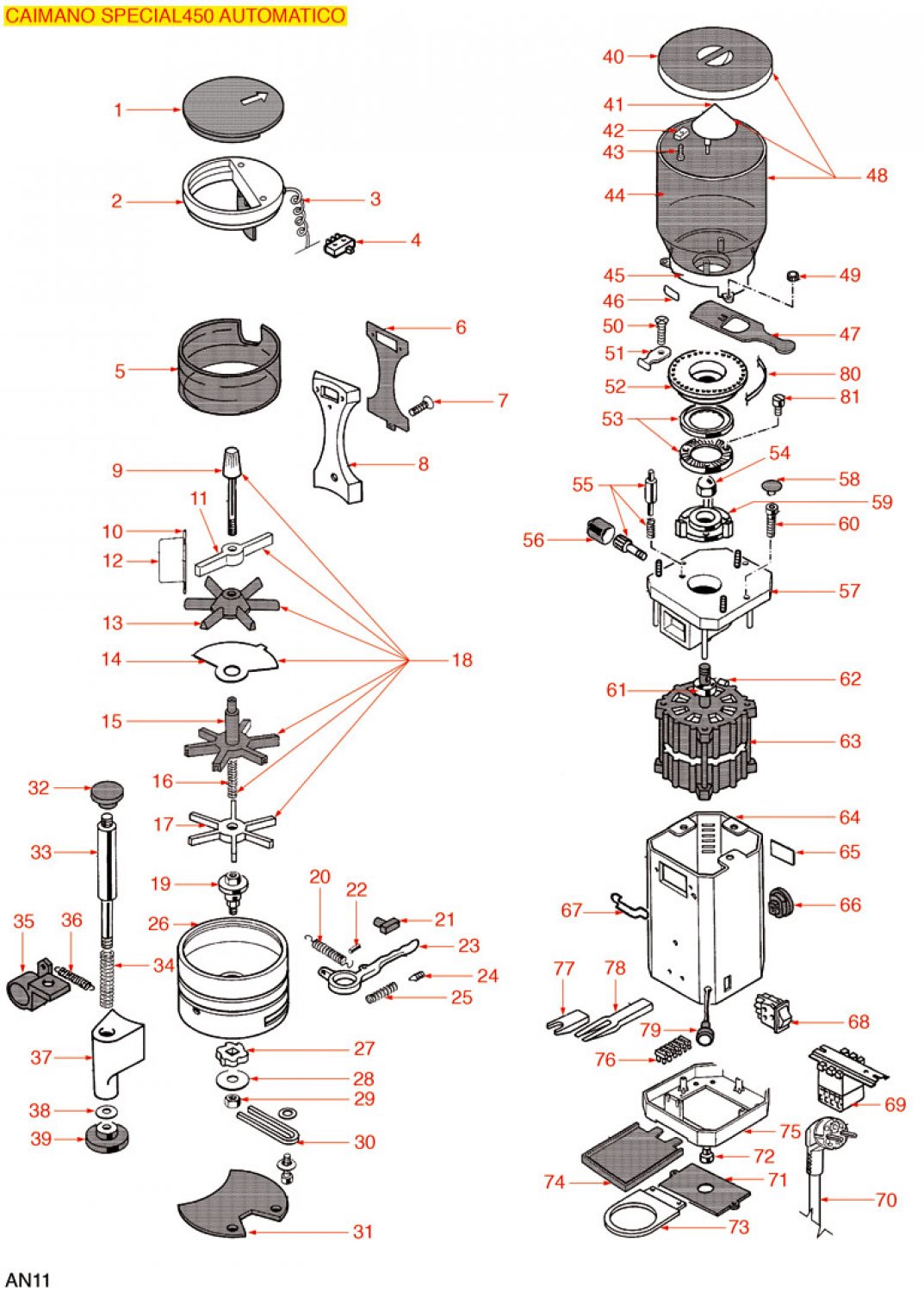 CAIMANO SPECIAL450 AUTOMATICO

1
2
3
4
5
6
7
8
9
10
11
12
13
14
15
16
17
18
19
20
21
22
23
24
25
26
27
28
29
30
31
32
33
34
35
36
37
38
39

40
41
42
43
44
45
46
47
48
49
50
51
52
53
54
55
56
57
58
59
60
61
62
63
64
65
66
67
68
69
70
71
72
73
74
75
76
77
78
79
80
81

AN11