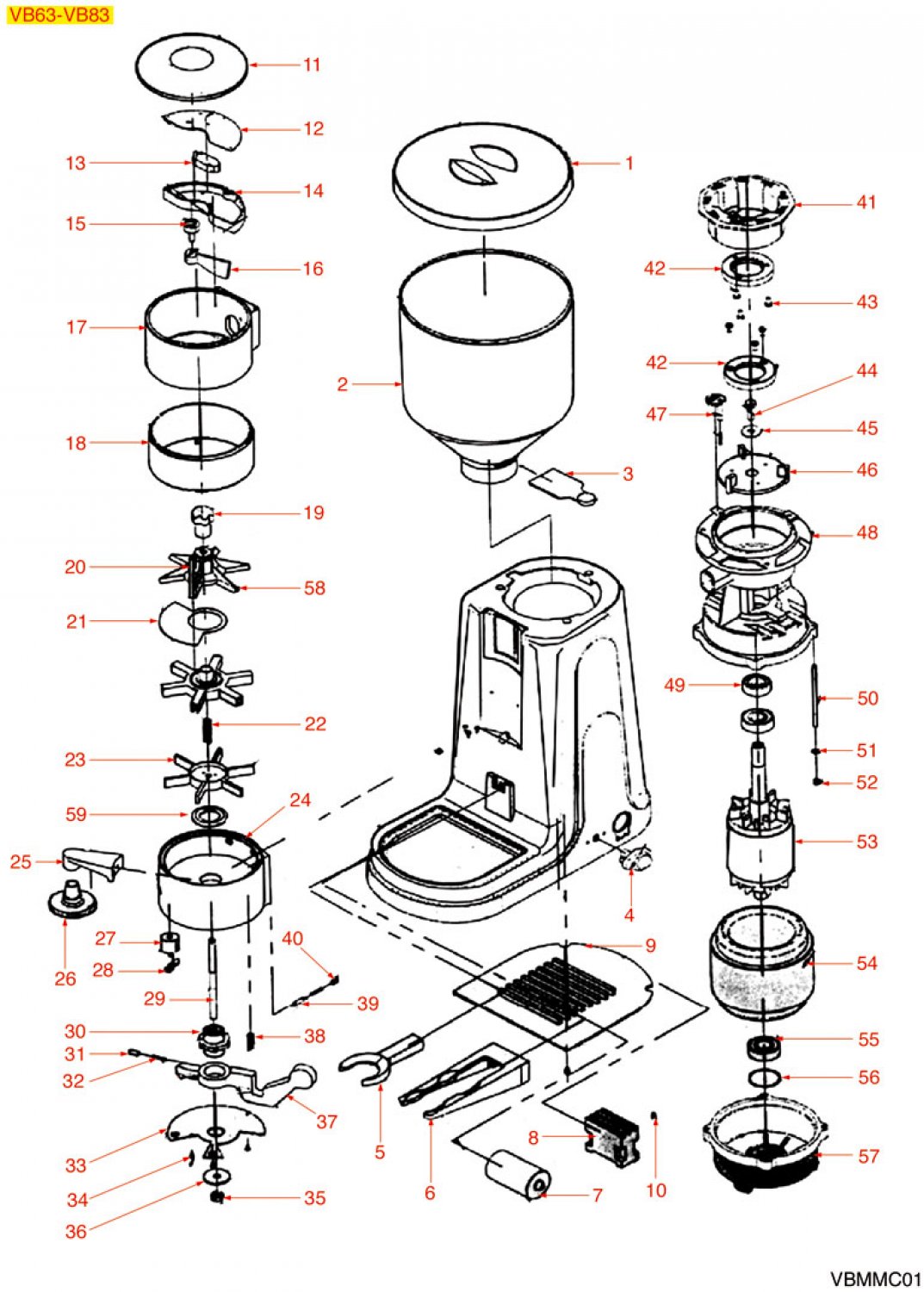 VB63-VB83

11
12
13
14
15
16
17
18
19
20
58
21
22
23
59
24
25
26
27
28
29
30
31
32
33
34
35
36
37
38
39
40

1
2
3
4
5
6
7
8
9
10

41
42
43
42
44
47
45
46
48
49
50
51
52
53
54
55
56
57

VBMMC01