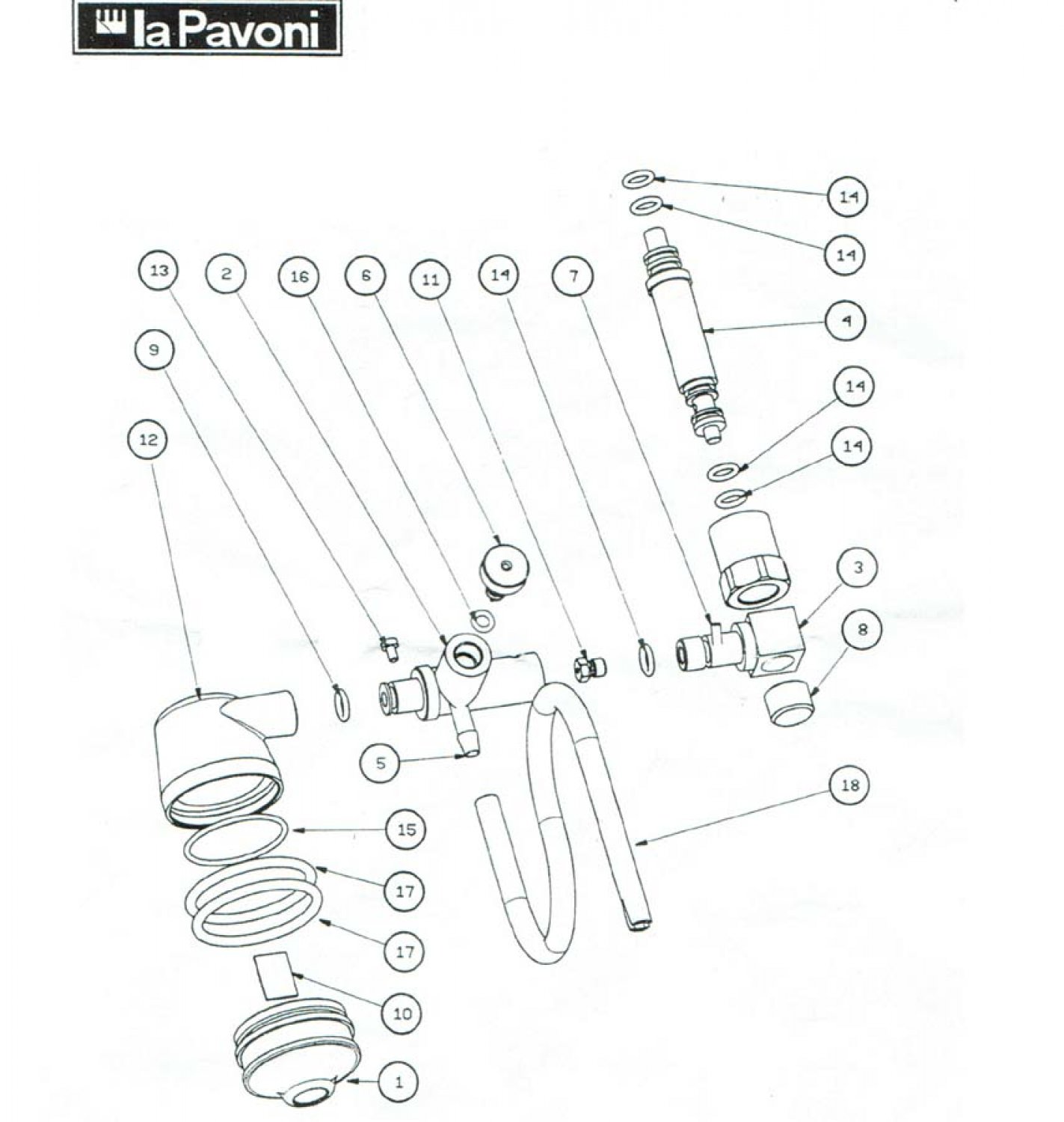 la Pavoni

14
14
13
2
16
6
11
14
7
4
9
14
12
14
3
8
5
18
15
17
17
10
1