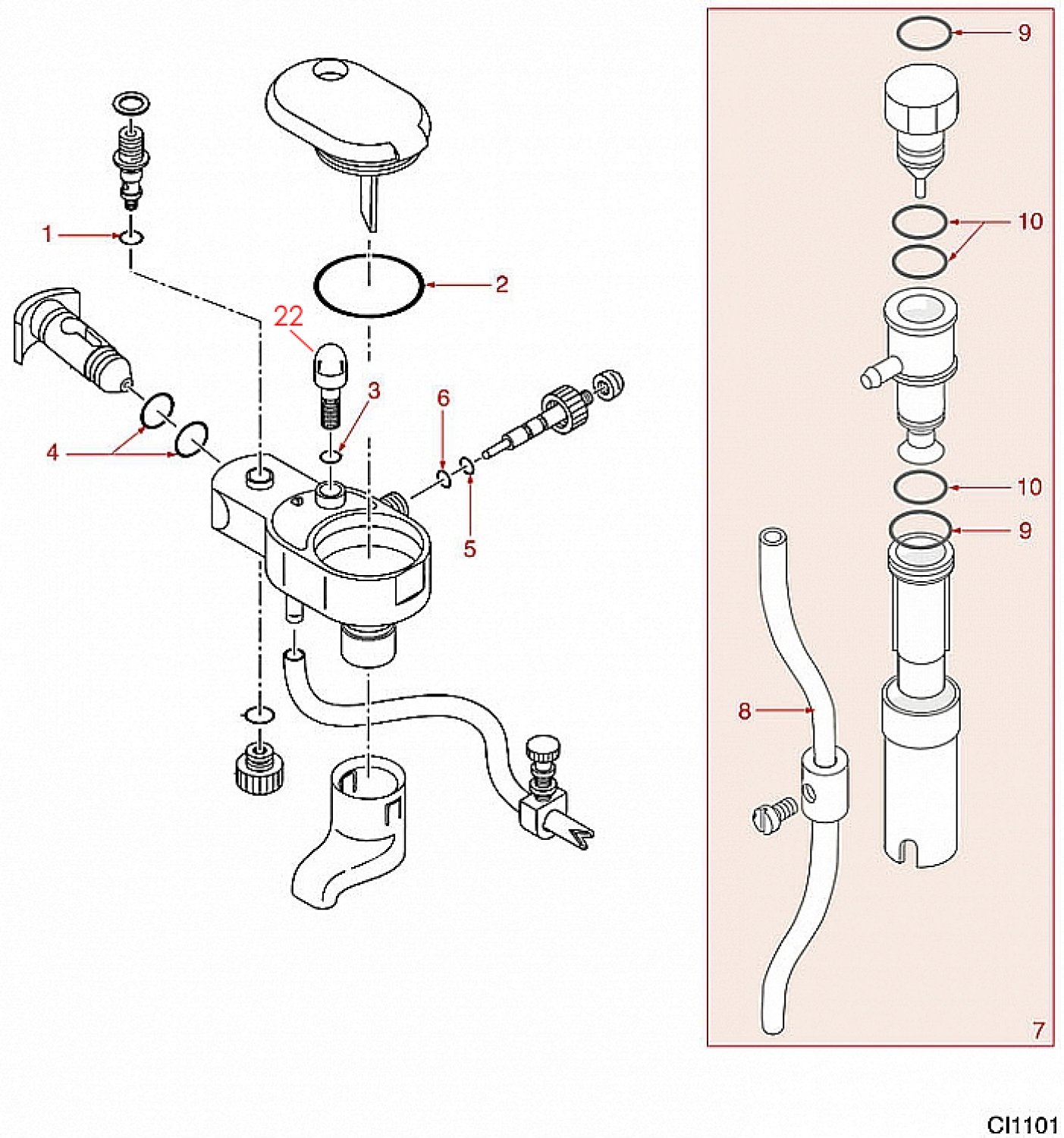 1
2
22
3
6
4
5
9
10
10
9
8
7
CI1101