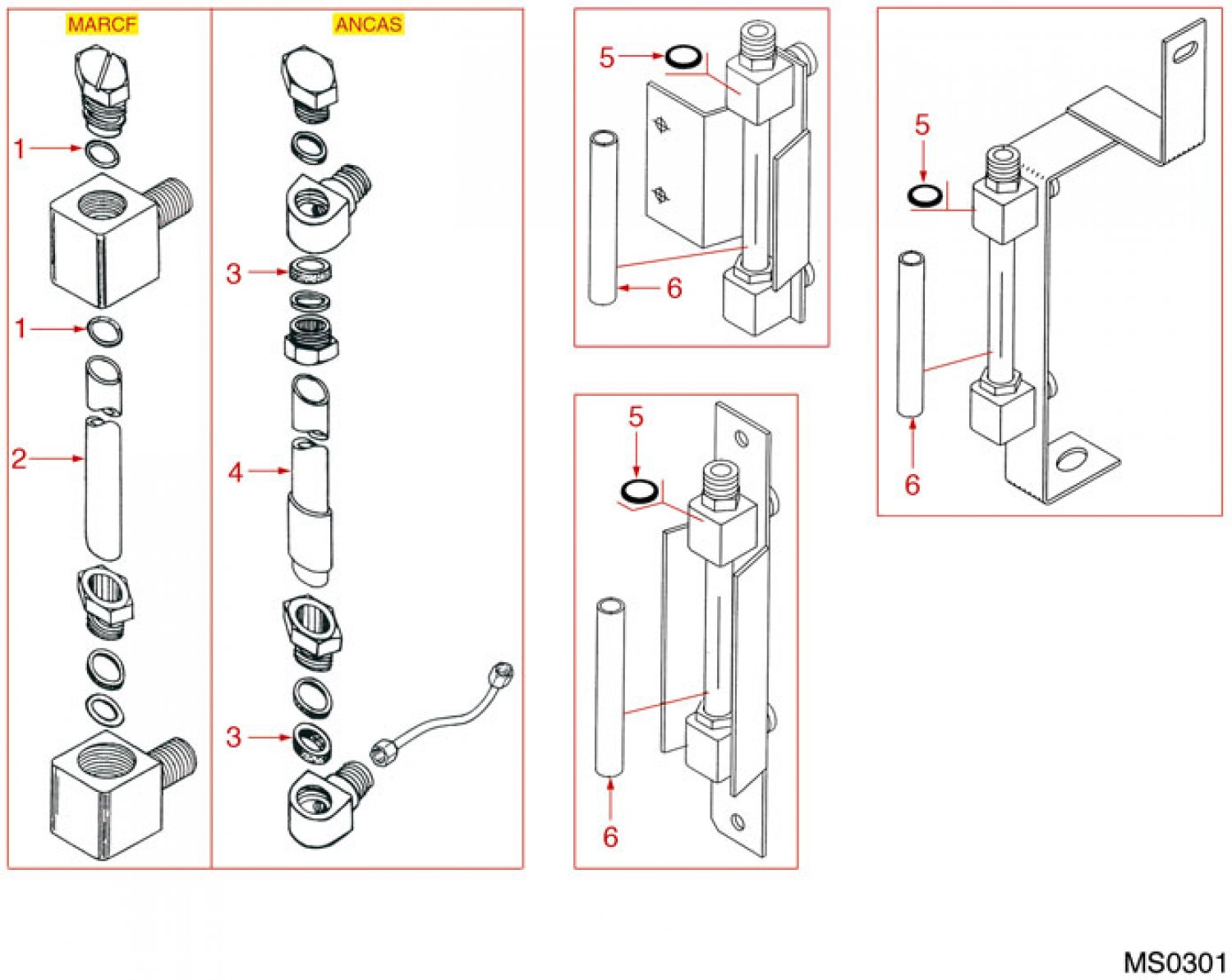 MARCF

1

1

2

ANCAS

3

4

3

5

6

5

6

5

6

MS0301