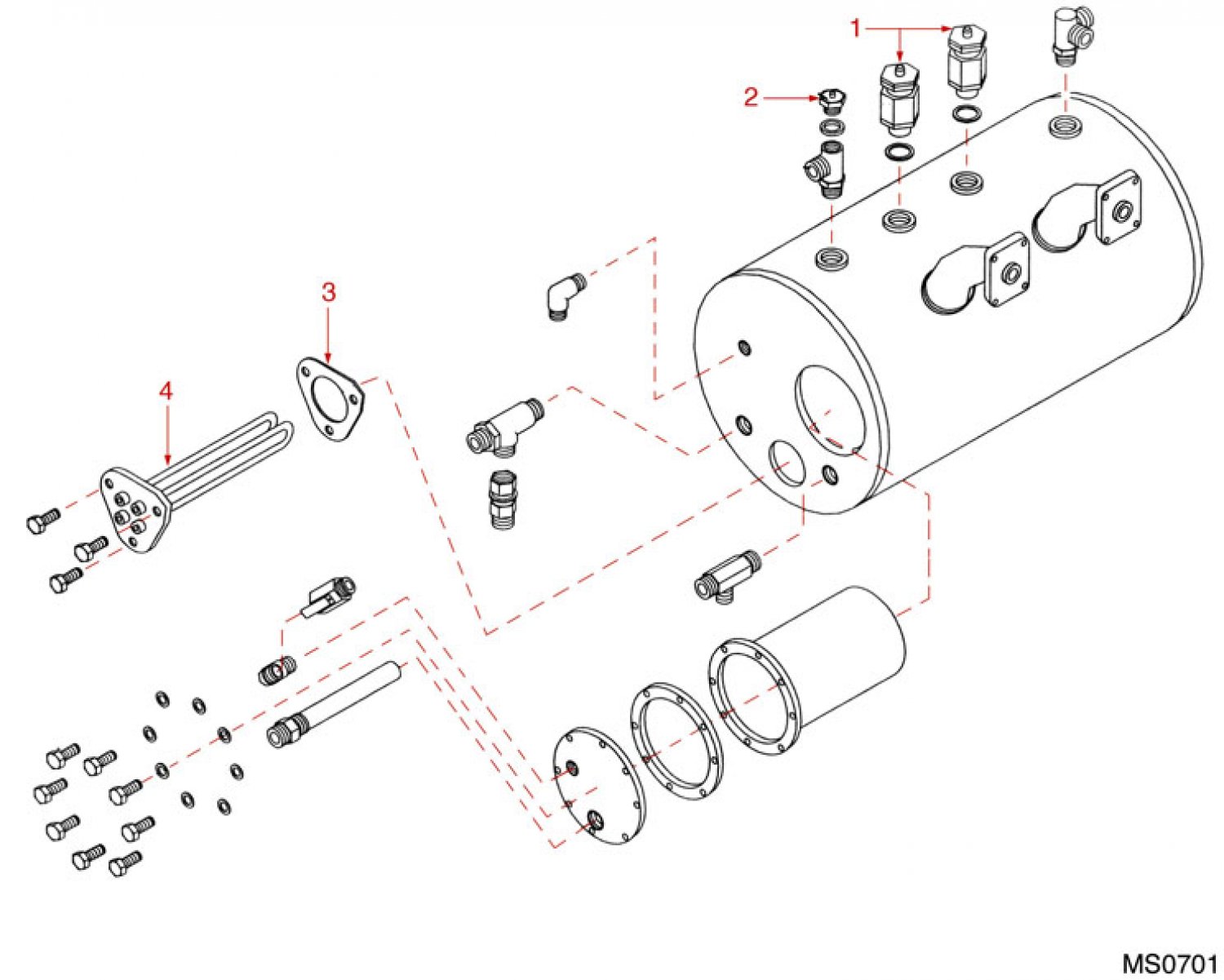 1
2
3
4
MS0701