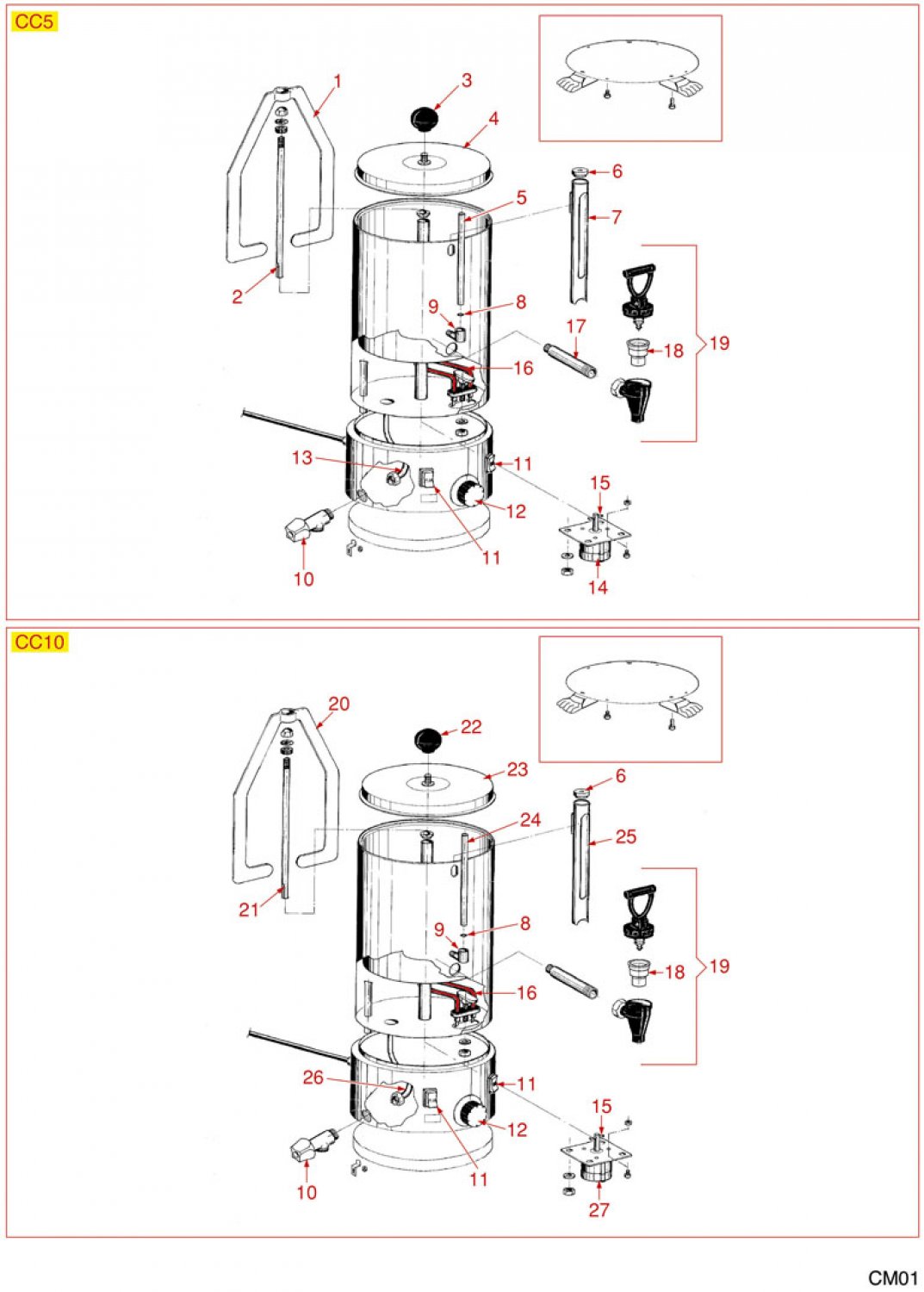 CC5

1
3
4
6
5
7
2
9
8
17
18
19
16
13
11
15
12
11
10
14

CC10

20
22
23
6
24
25
21
9
8
18
19
16
26
11
15
12
11
10
27

CM01