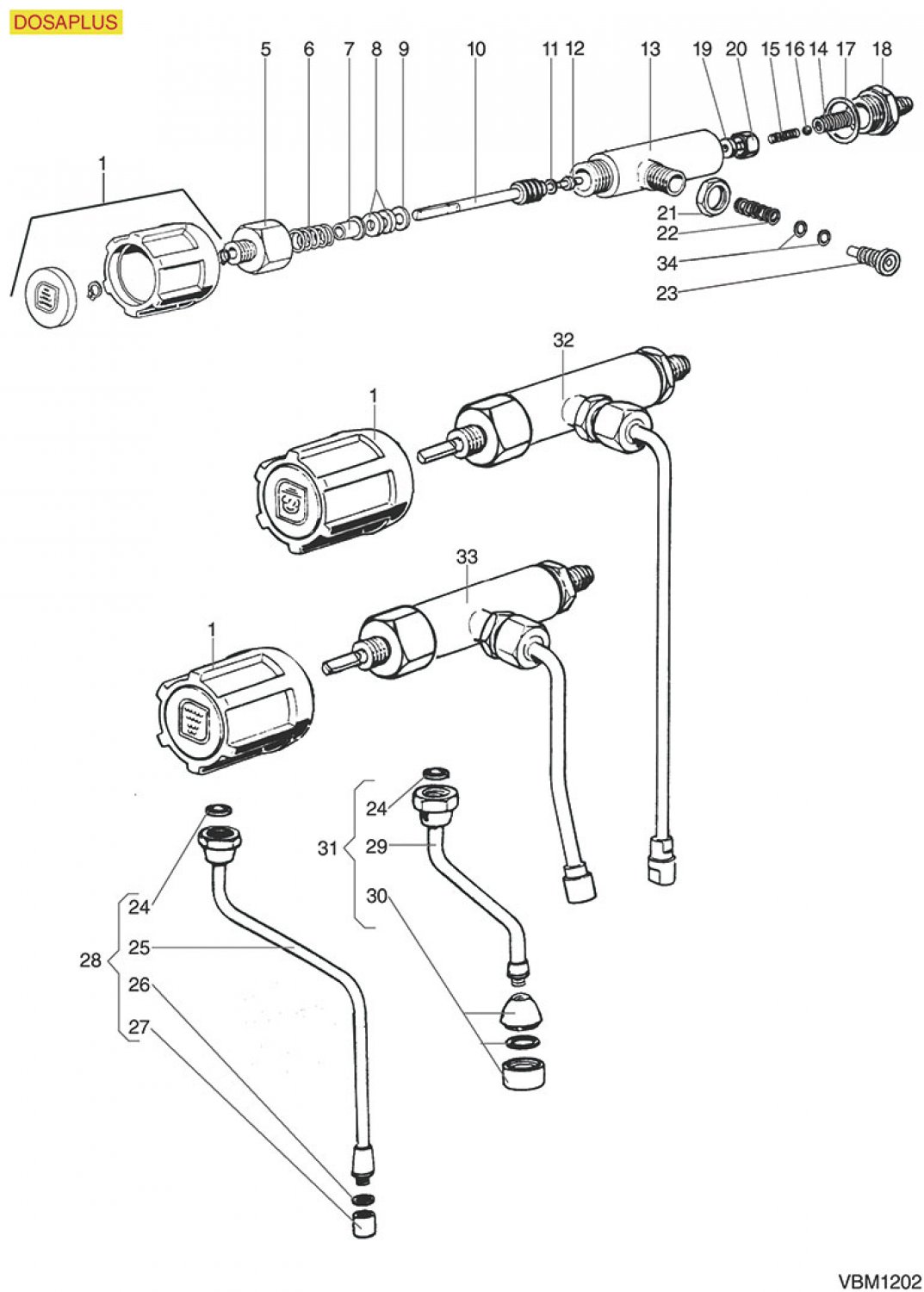 DOSAPLUS

5 6 7 8 9 10 11 12 13 19 20 15 16 14 17 18

1

21
22
34
23

32

1

33

1

24
31 29
30

24
28 25
26
27

VBM1202