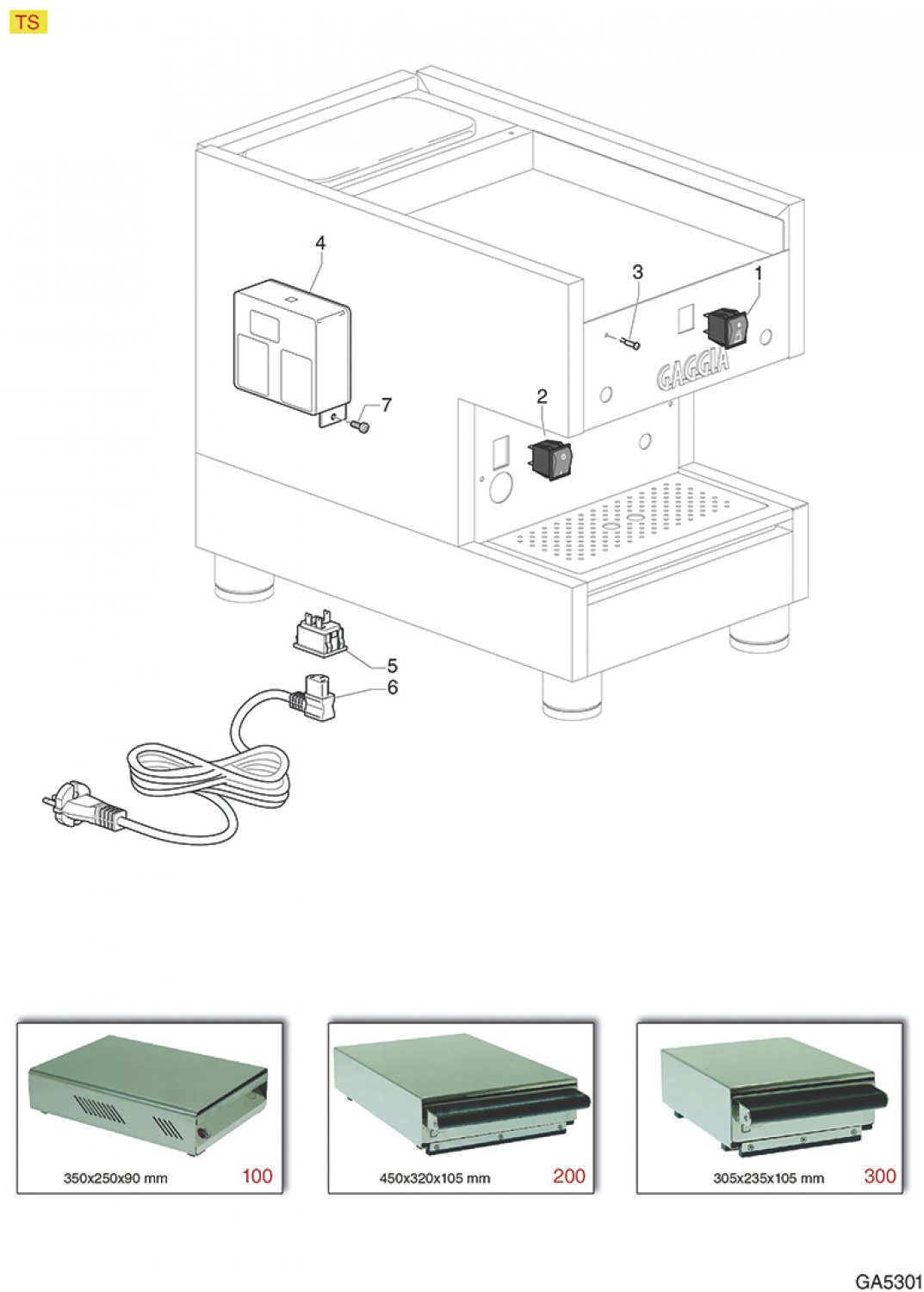 TS

4

3

1

GAGGIA

7

2

5

6

350x250x90 mm 100

450x320x105 mm 200

305x235x105 mm 300

GA5301