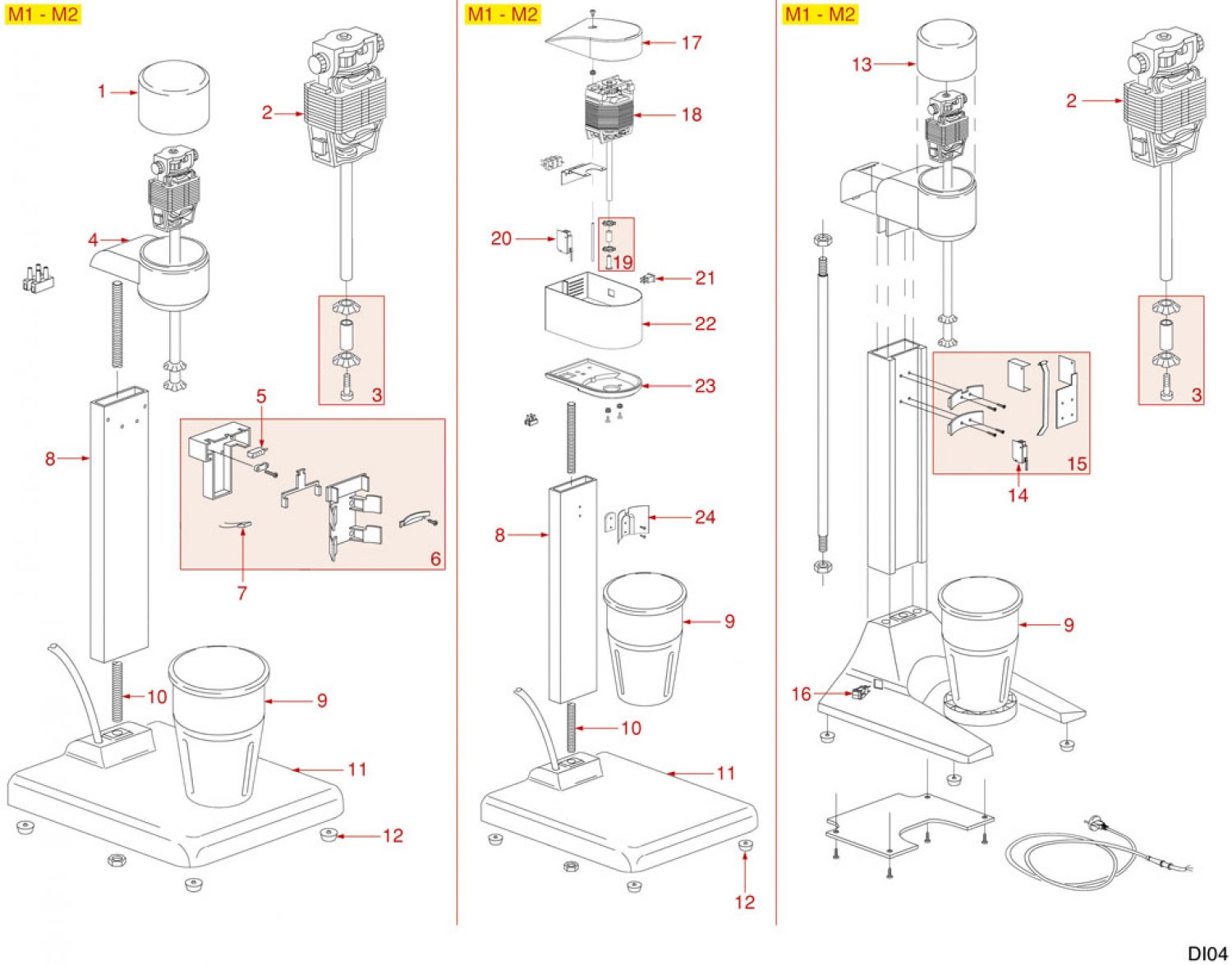 M1 - M2

1
2
4
3
5
8
6
7
10
9
11
12

M1 - M2

17
18
20
19
21
22
23
24
8
9
10
11
12

M1 - M2

13
2
3
15
14
9
16

DI04