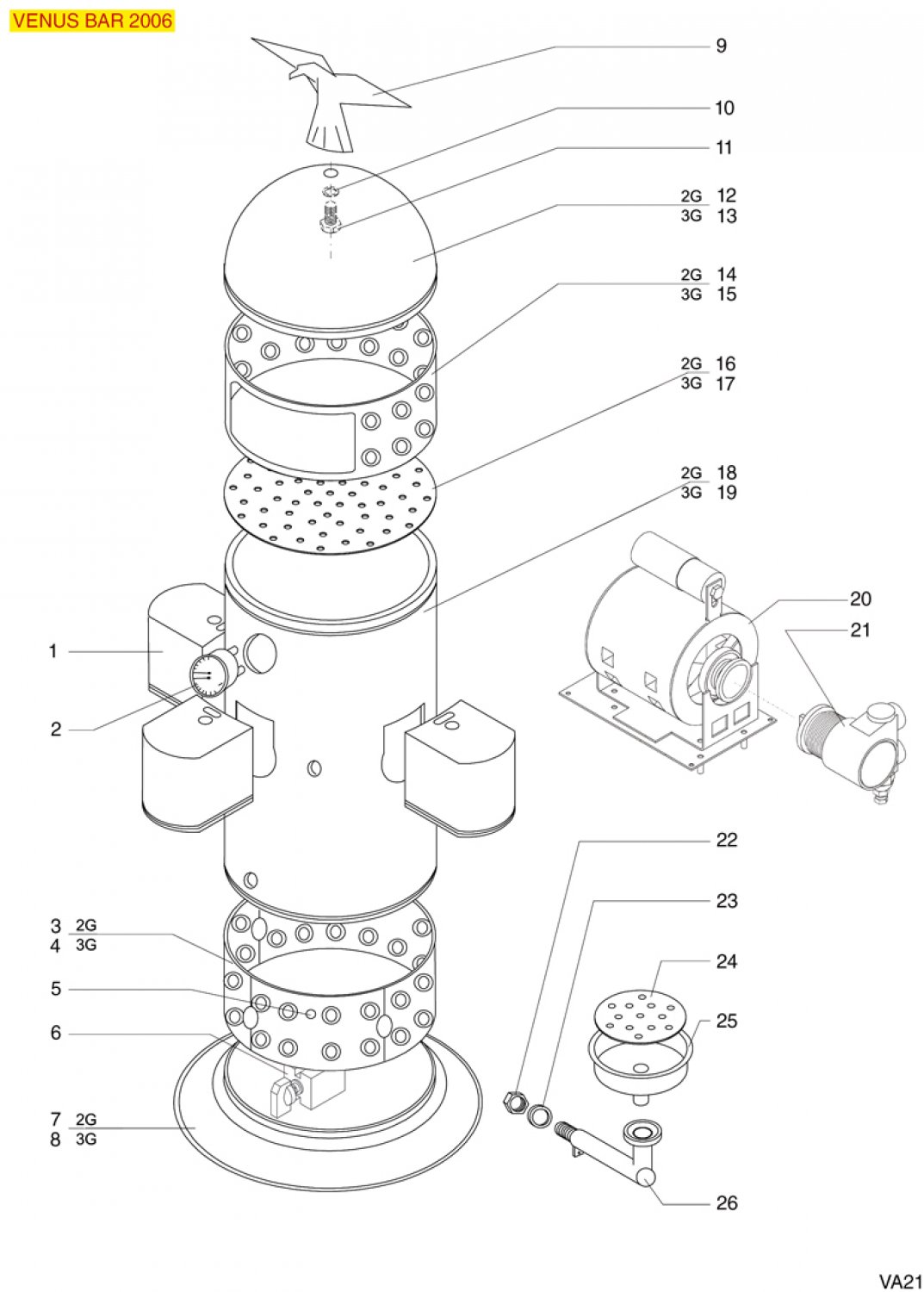 VENUS BAR 2006

9
10
11
2G 12
3G 13
2G 14
3G 15
2G 16
3G 17
2G 18
3G 19
20
21
1
2
22
23
24
25
3 2G
4 3G
5
6
7 2G
8 3G
26

VA21