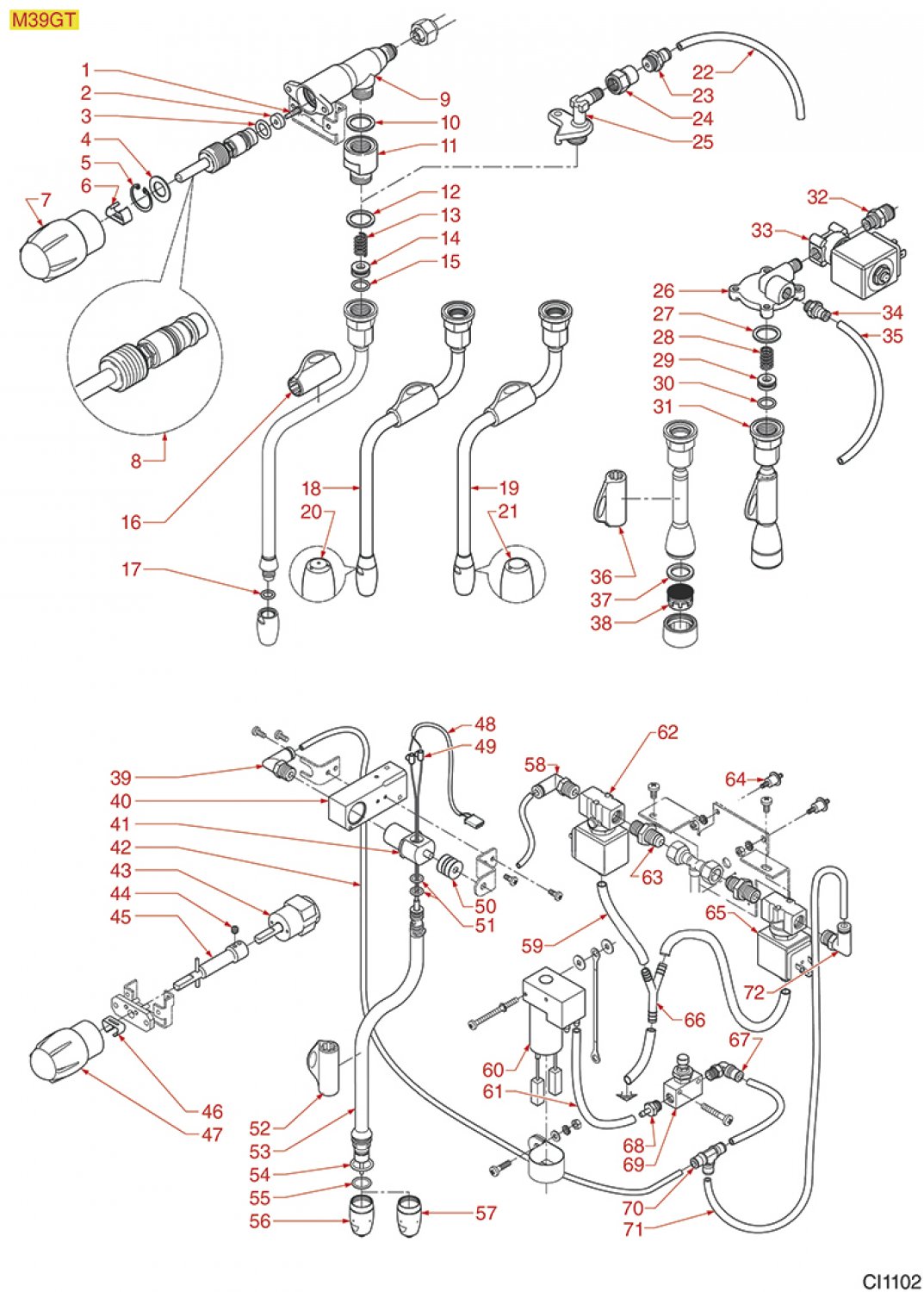 M39GT

1
2
3
4
5
6
7
8
9
10
11
12
13
14
15
16
17
18
19
20
21
22
23
24
25
26
27
28
29
30
31
32
33
34
35
36
37
38

39
40
41
42
43
44
45
46
47
48
49
50
51
52
53
54
55
56
57
58
59
60
61
62
63
64
65
66
67
68
69
70
71
72

CI1102