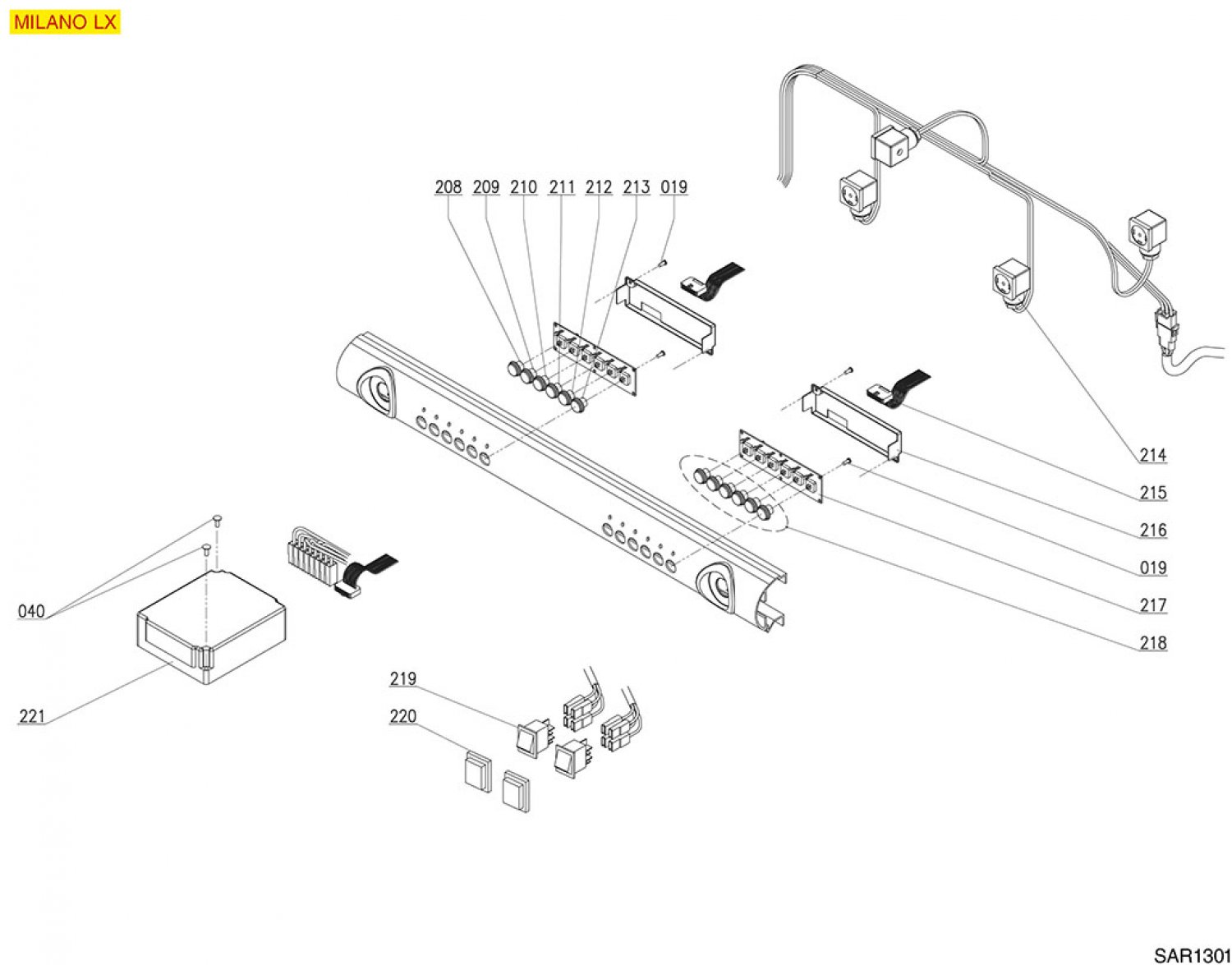 MILANO LX

208 209 210 211 212 213 019

214

215

216

019

217

218

040

221

219

220

SAR1301