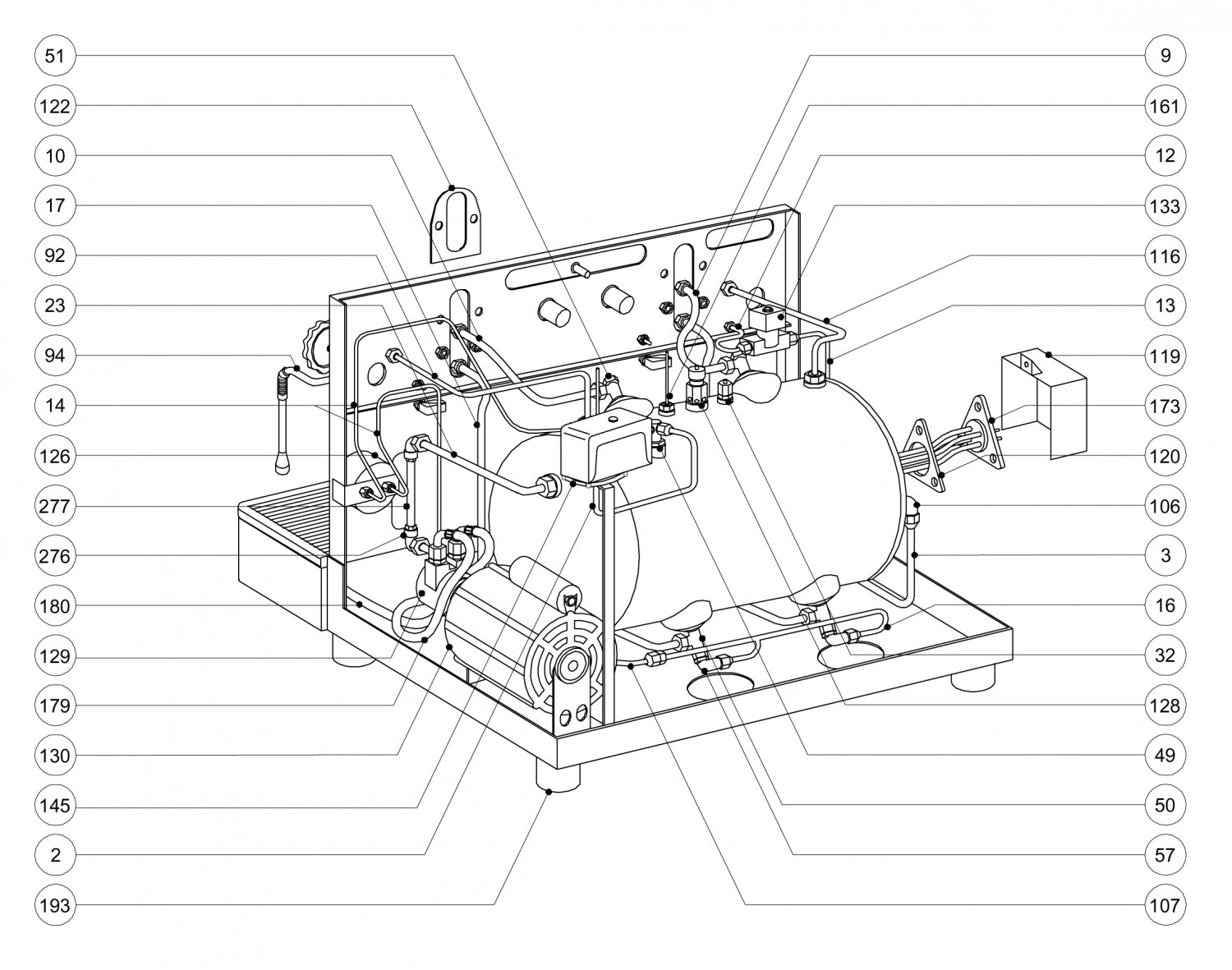 51
122
10
17
92
23
94
14
126
277
276
180
129
179
130
145
2
193
9
161
12
133
116
13
119
173
120
106
3
16
32
128
49
50
57
107