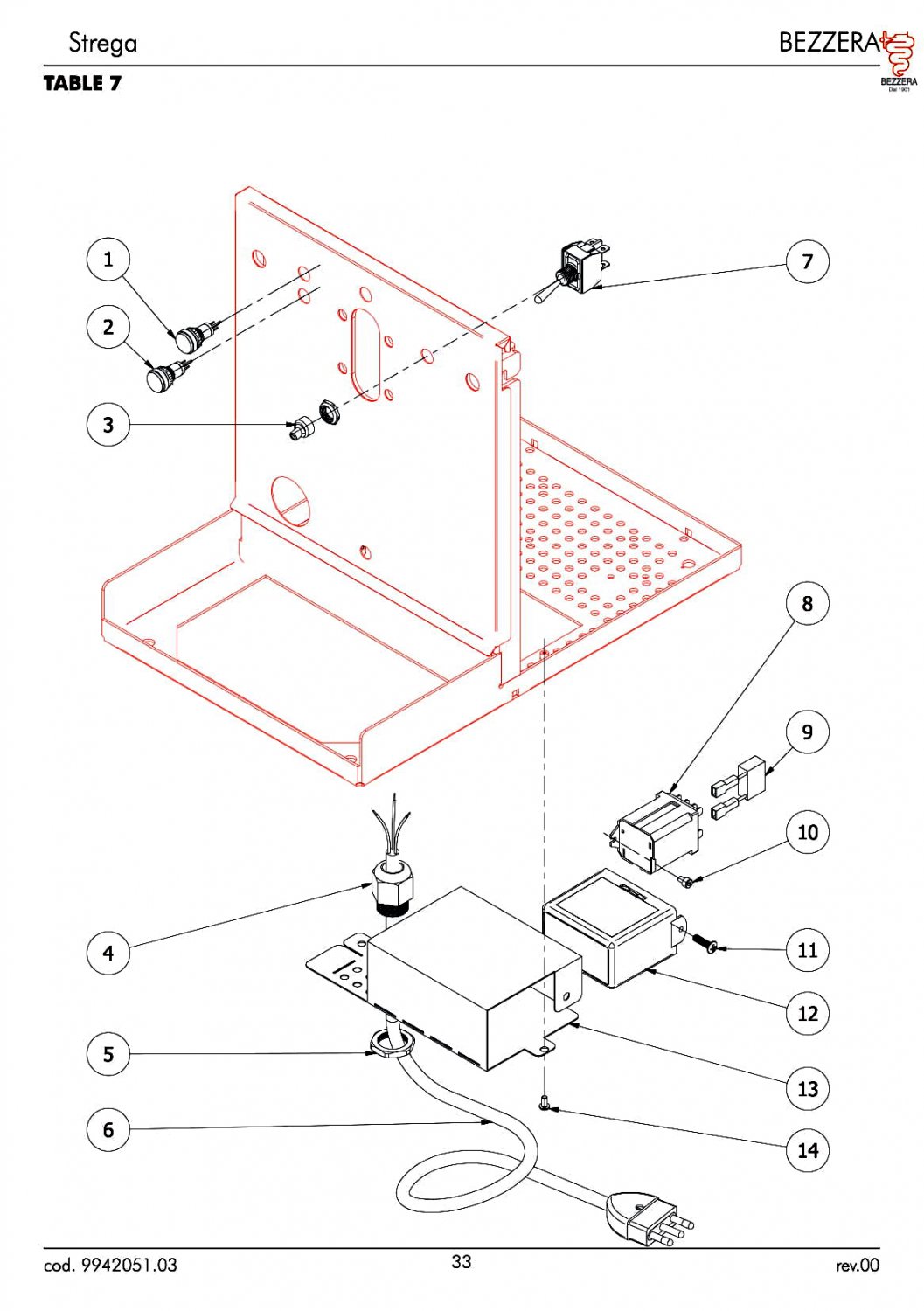 Strega

BEZZERA

BEZZERA
Dal 1901

TABLE 7

1
2
3
7
8
9
10
4
11
12
5
13
6
14

cod. 9942051.03

33

rev.00