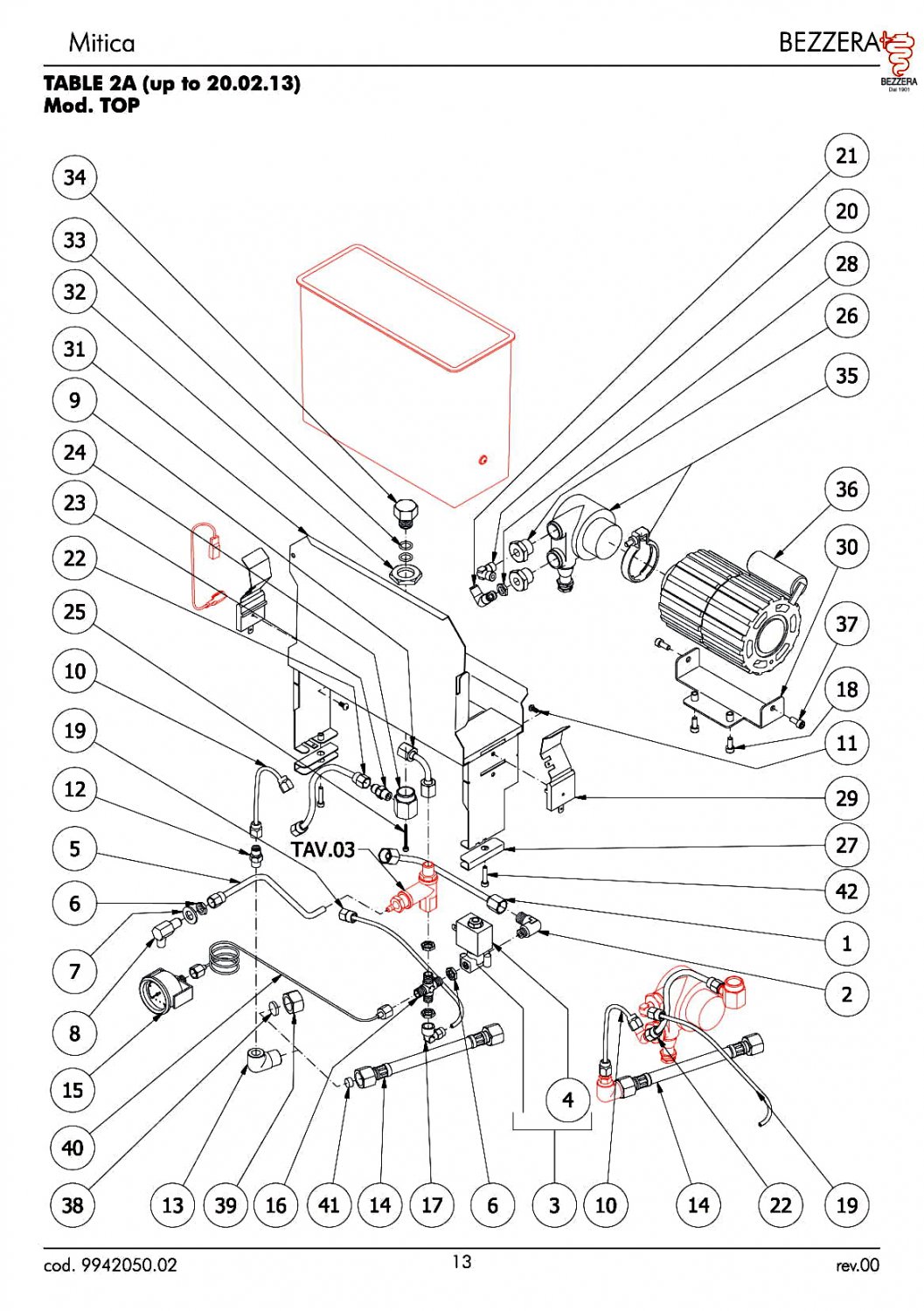 Mitica

BEZZERA

BEZZERA Dal 1901

TABLE 2A (up to 20.02.13)
Mod. TOP

34
33
32
31
9
24
23
22
25
10
19
12
5
6
7
8
15
40
38

21
20
28
26
35
36
30
37
18
11
29
27
42
1
2

TAV.03

4

13 39 16 41 14 17 6 3 10 14 22 19

cod. 9942050.02

13

rev.00