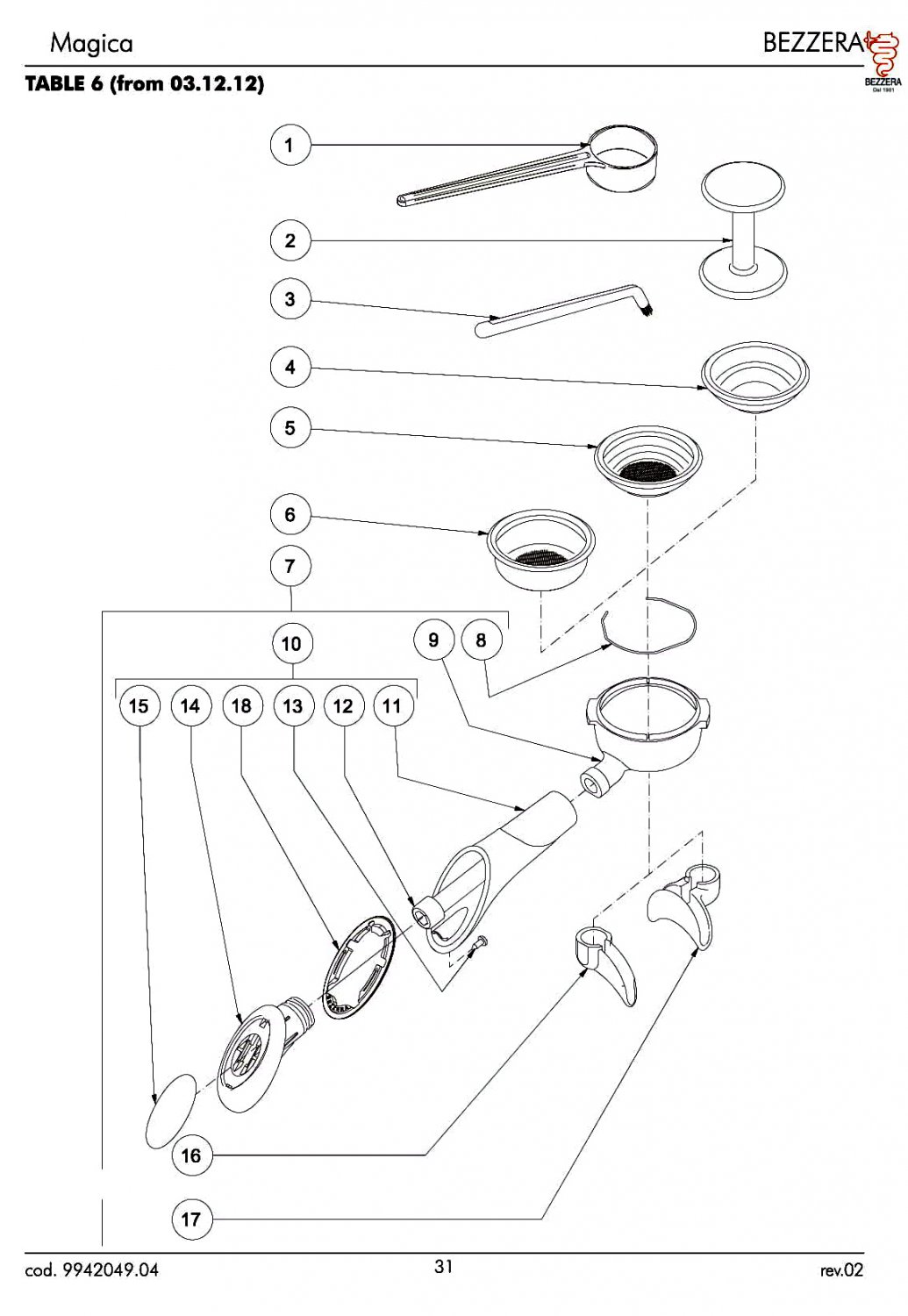 Magica

BEZZERA

BEZZERA
Dal 1901

TABLE 6 (from 03.12.12)

1

2

3

4

5

6

7

10

9

8

15

14

18

13

12

11

16

17

cod. 9942049.04

31

rev.02