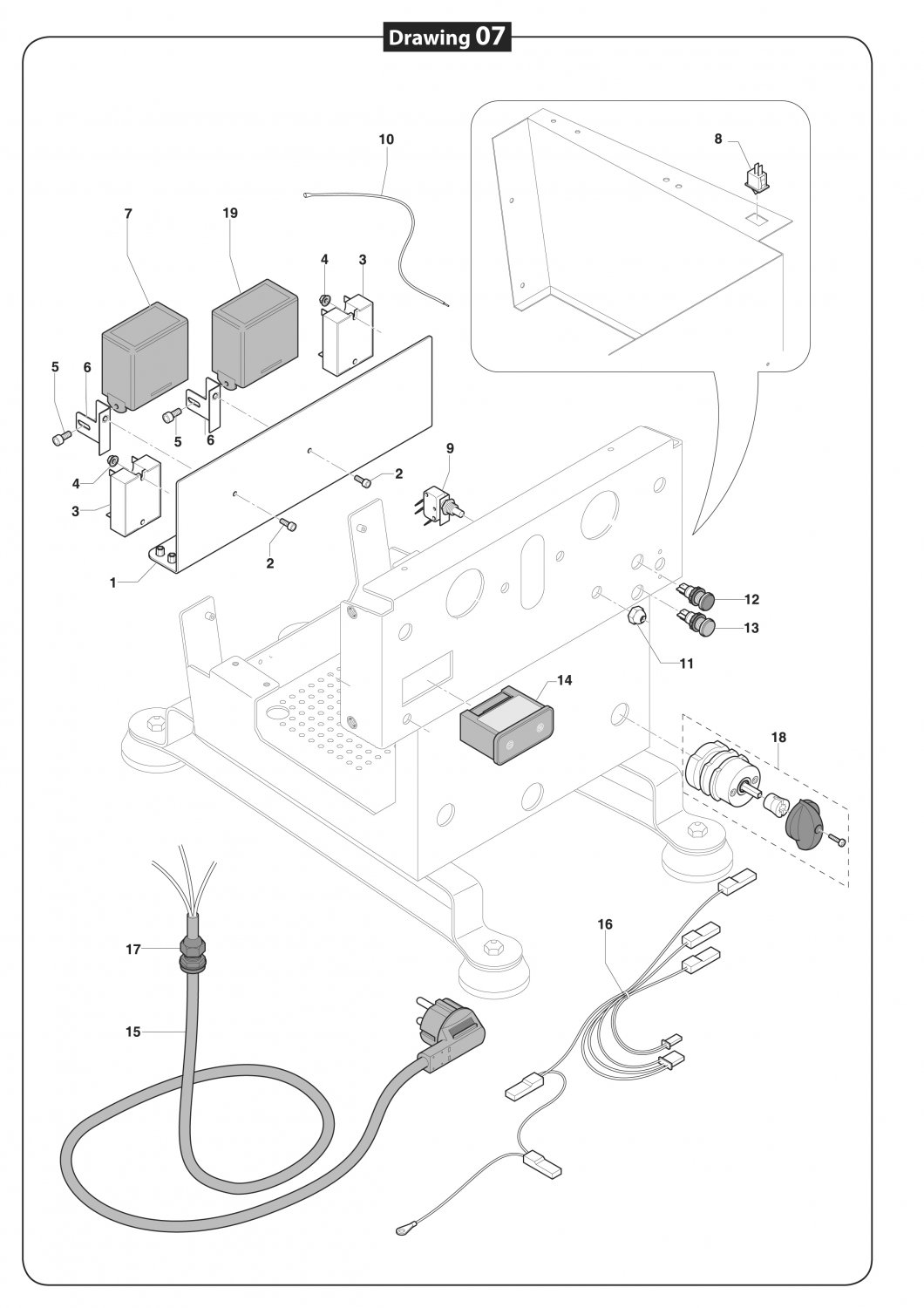 Drawing 07

10
8
7
19
4
3
5
6
5
6
4
3
2
9
2
1
12
13
11
14
18
17
16
15