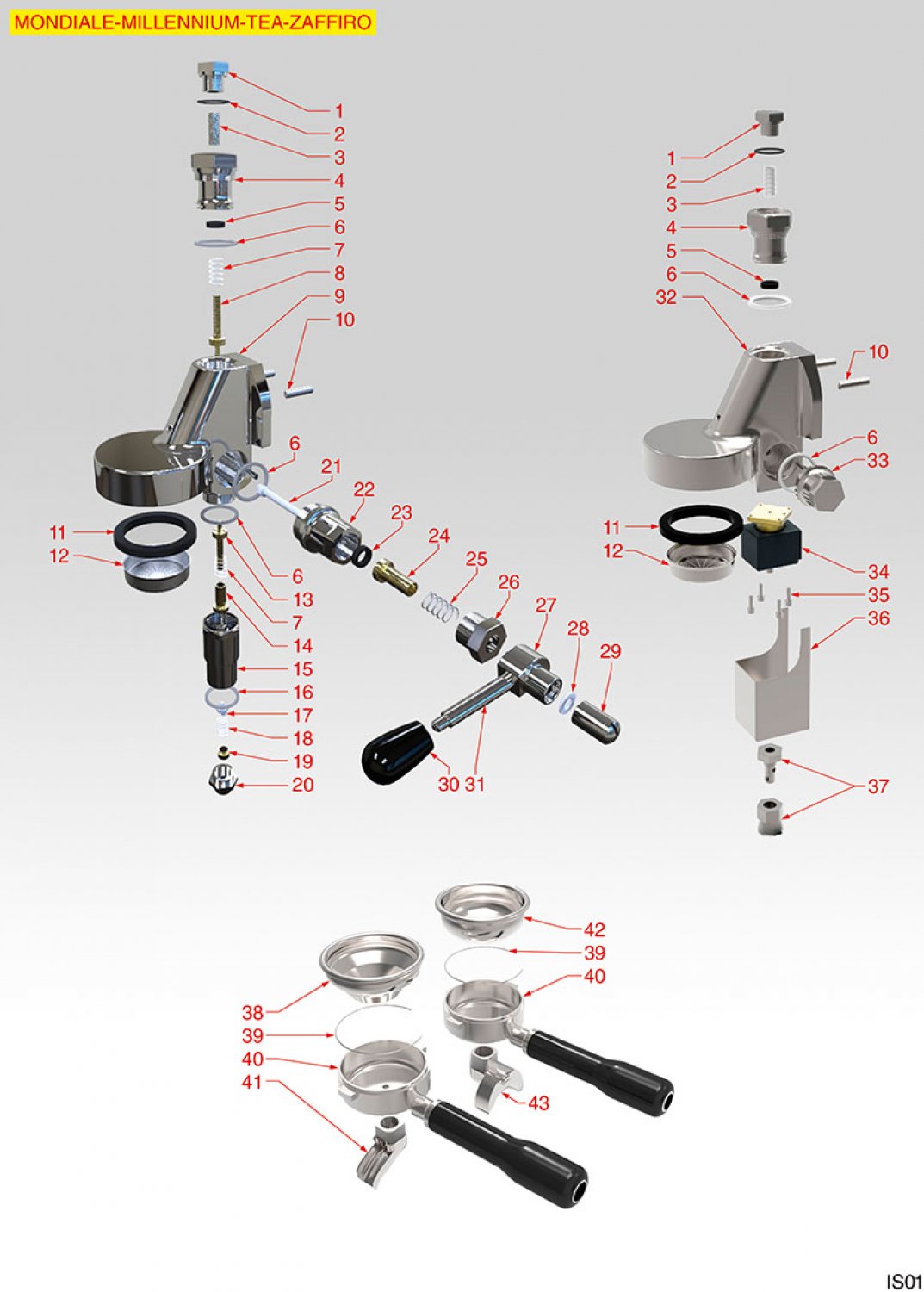 MONDIALE-MILLENNIUM-TEA-ZAFFIRO

1
2
3
4
5
6
7
8
9
10
6
21
22
23
24
25
26
27
28
29
11
12
6
13
7
14
15
16
17
18
19
20
30
31

1
2
3
4
5
6
32
10
6
33
11
12
34
35
36
37

42
39
40
38
39
40
41
43

IS01