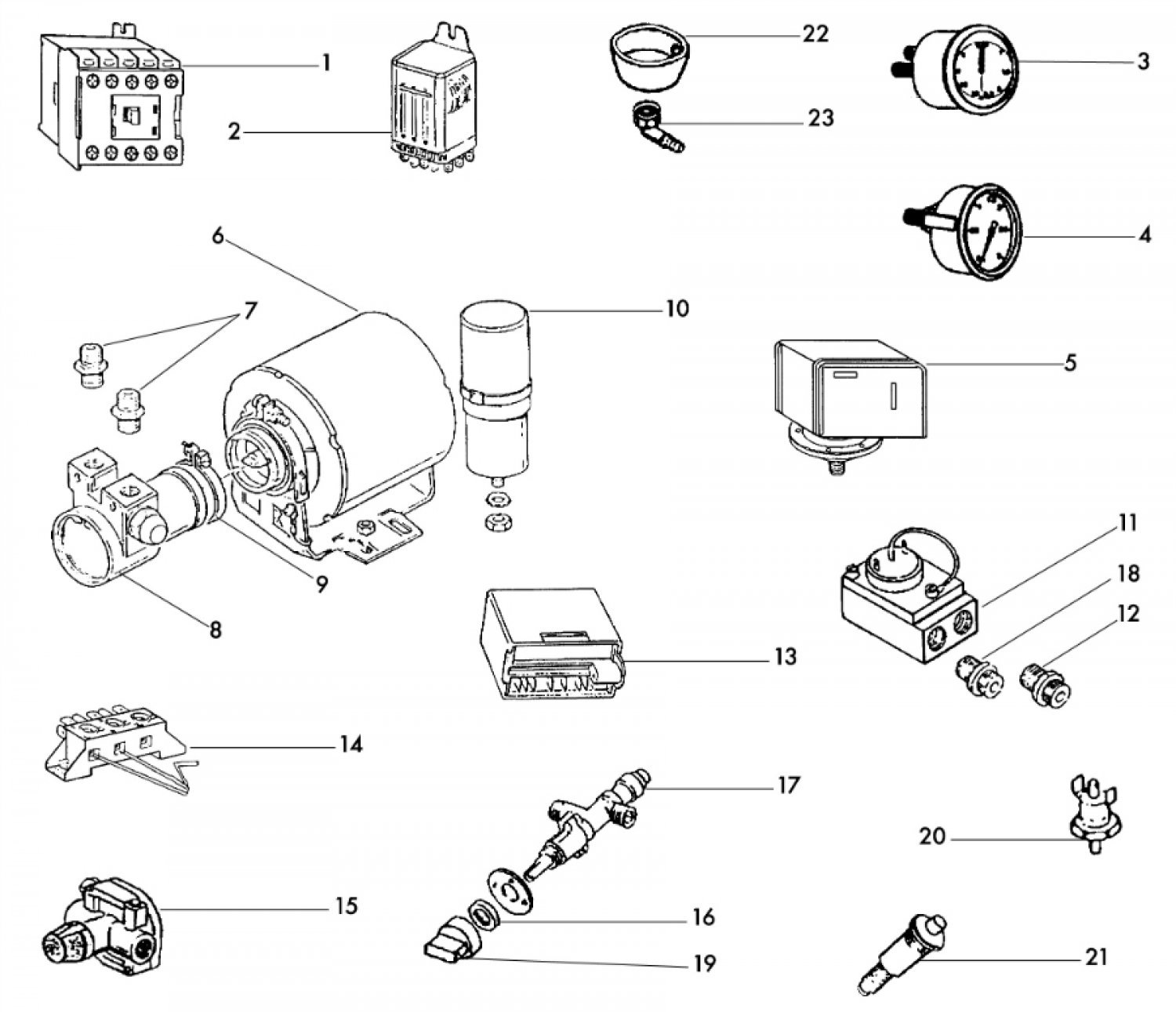 1
2
22
23
3
4
6
7
10
5
9
8
11
18
12
13
14
17
20
15
16
19
21