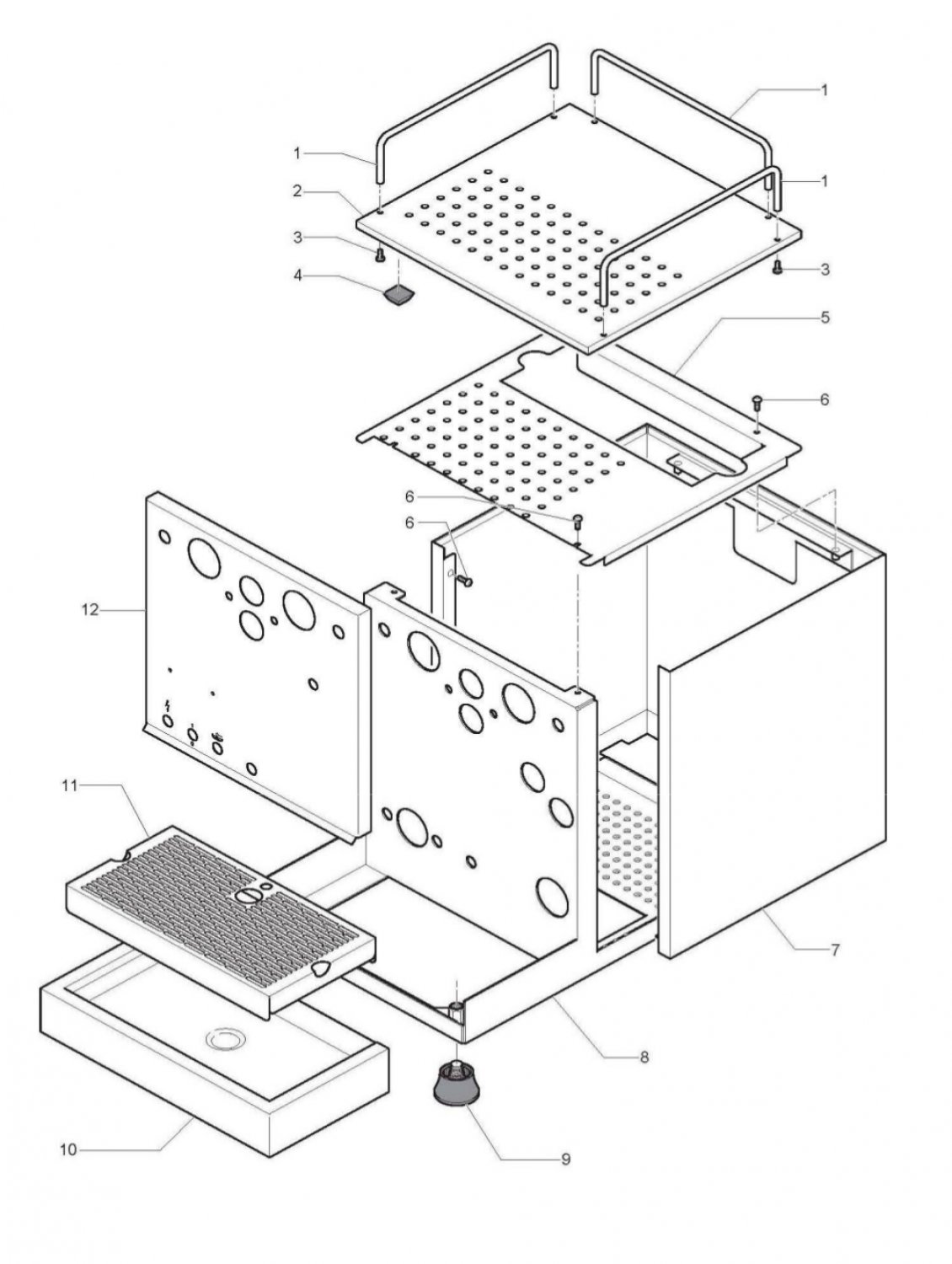 1
1
1
2
3
3
4
5
6
6
6
12
11
7
8
10
9