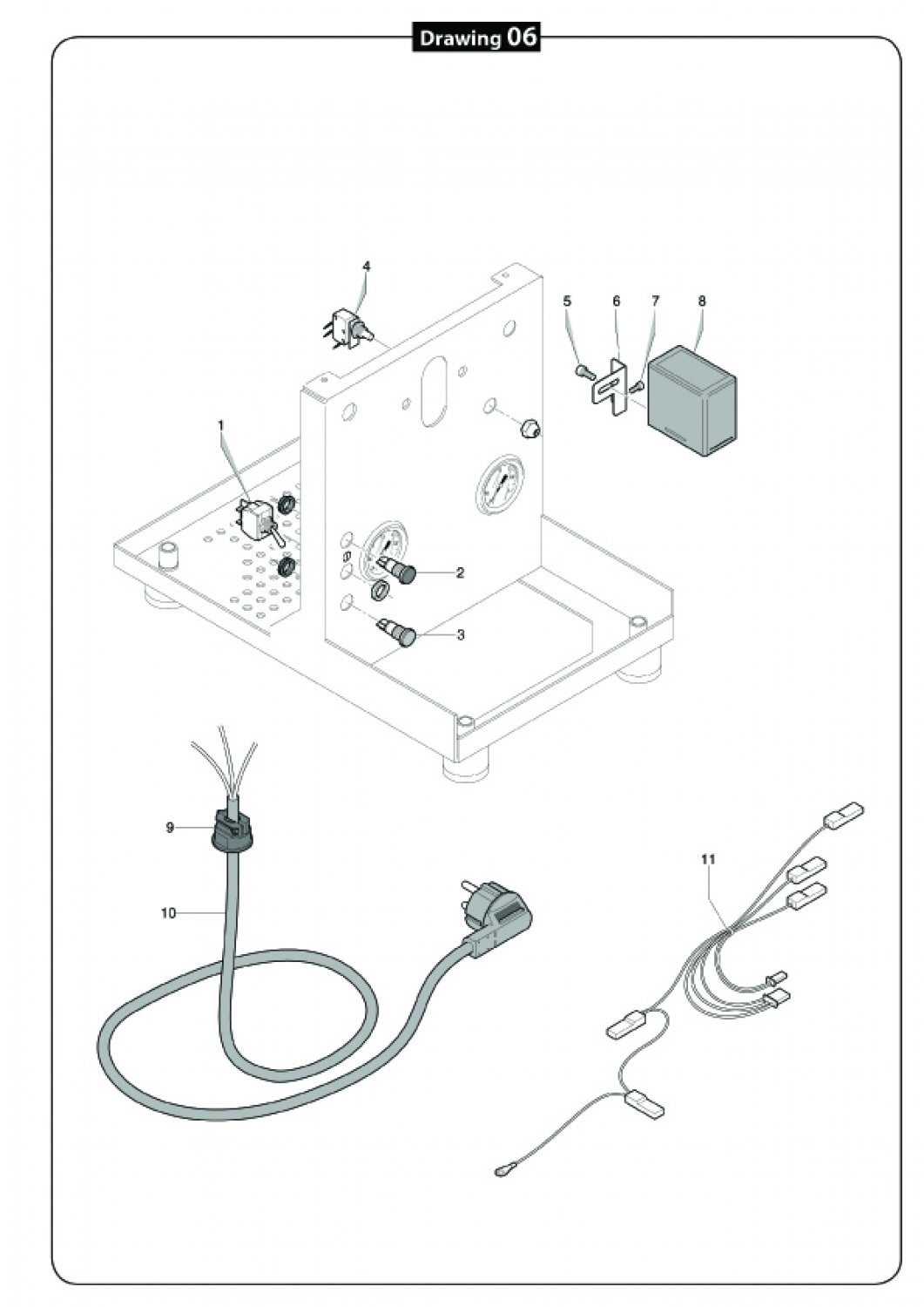 Drawing 06

4
5
6
7
8
1
2
3
9
10
11