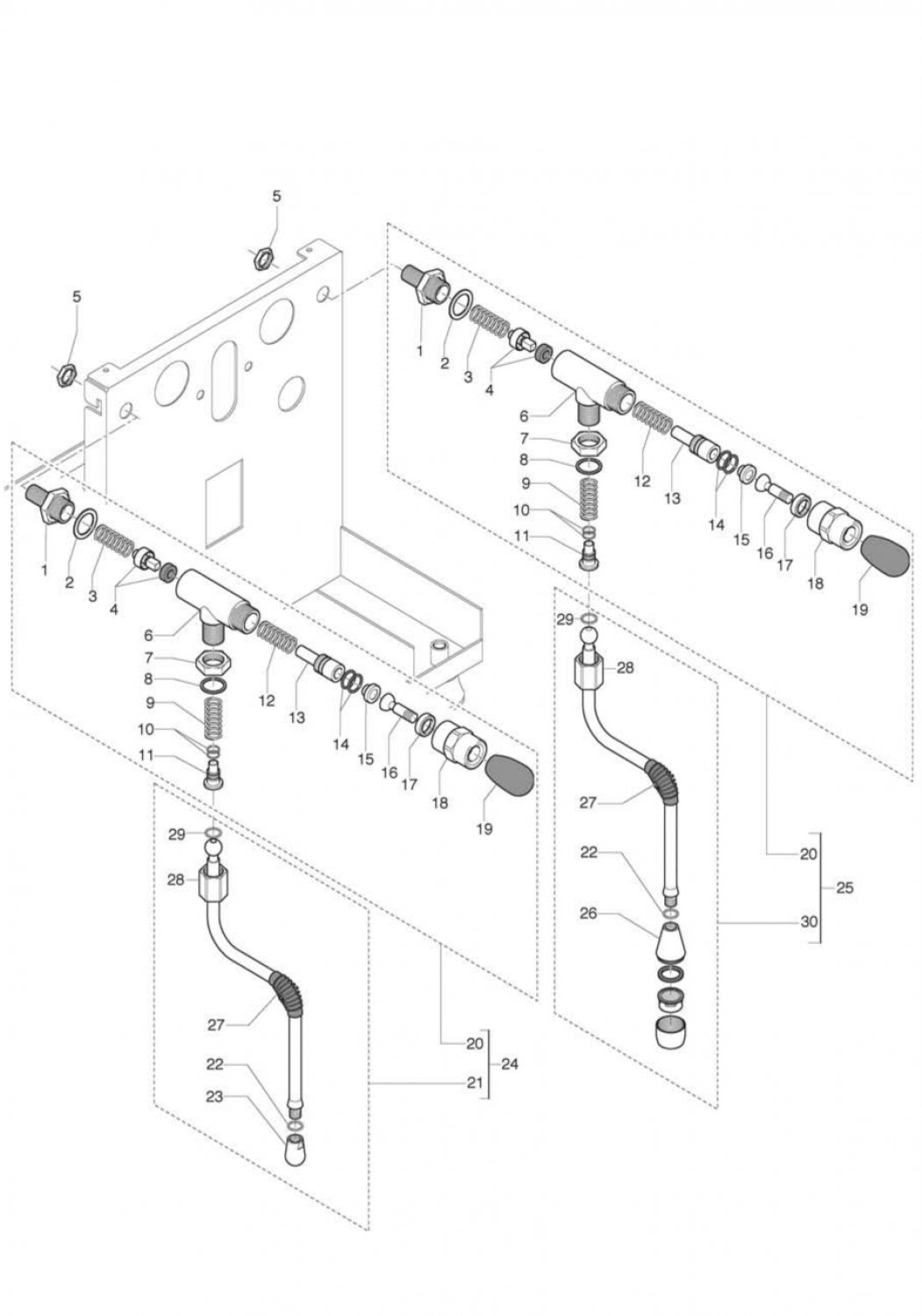 5
5
1
2
3
4
6
7
8
9
10
11
12
13
14
15
16
17
18
19
1
2
3
4
6
7
8
9
10
11
12
13
14
15
16
17
18
19
29
28
27
22
26
20
30
25
29
28
27
22
23
20
21
24