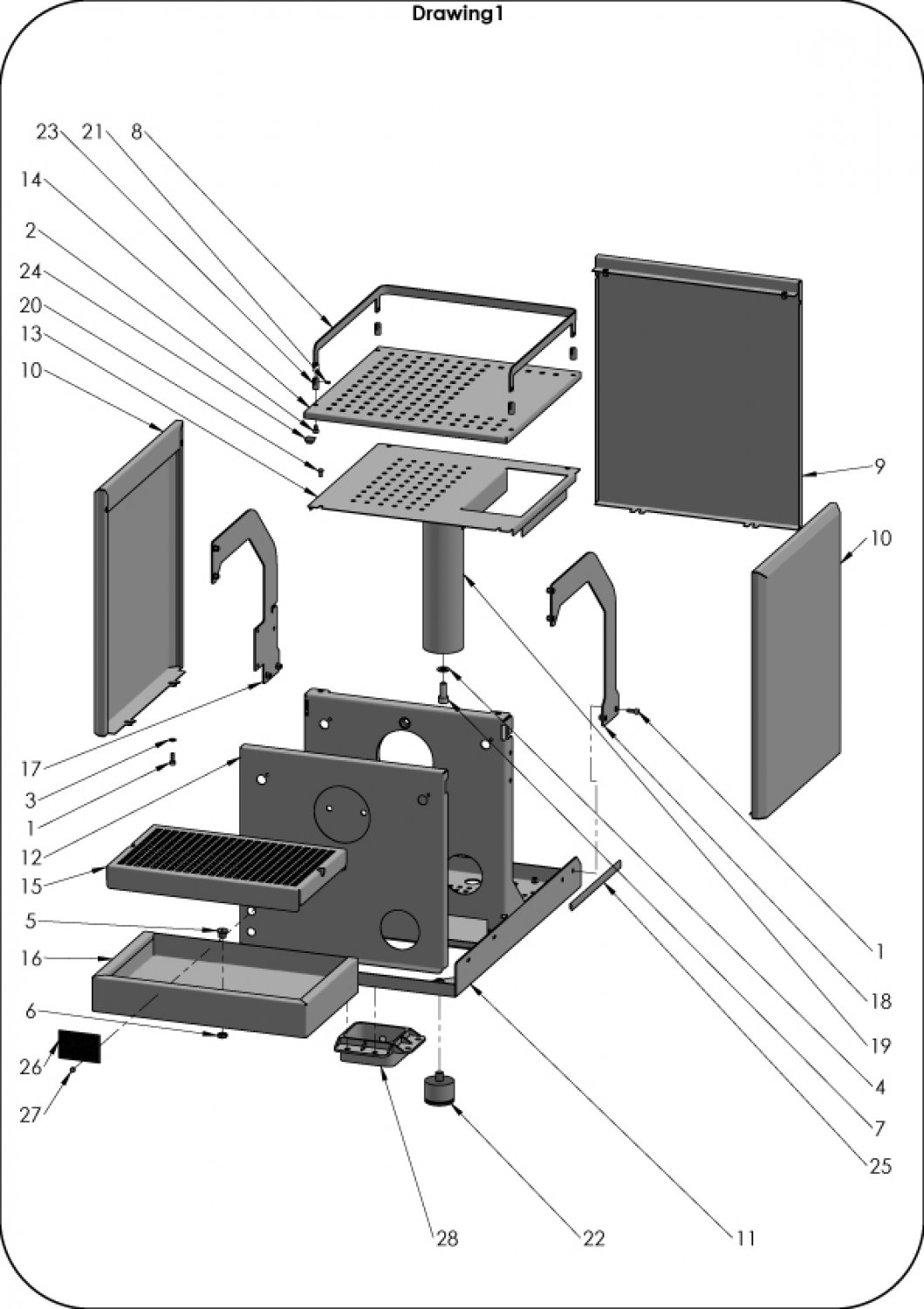 Drawing1

23 21 8
14
2
24
20
13
10
9
10
17
3
1
12
15
5
16
6
26
27
1
18
19
4
7
25
28
22
11