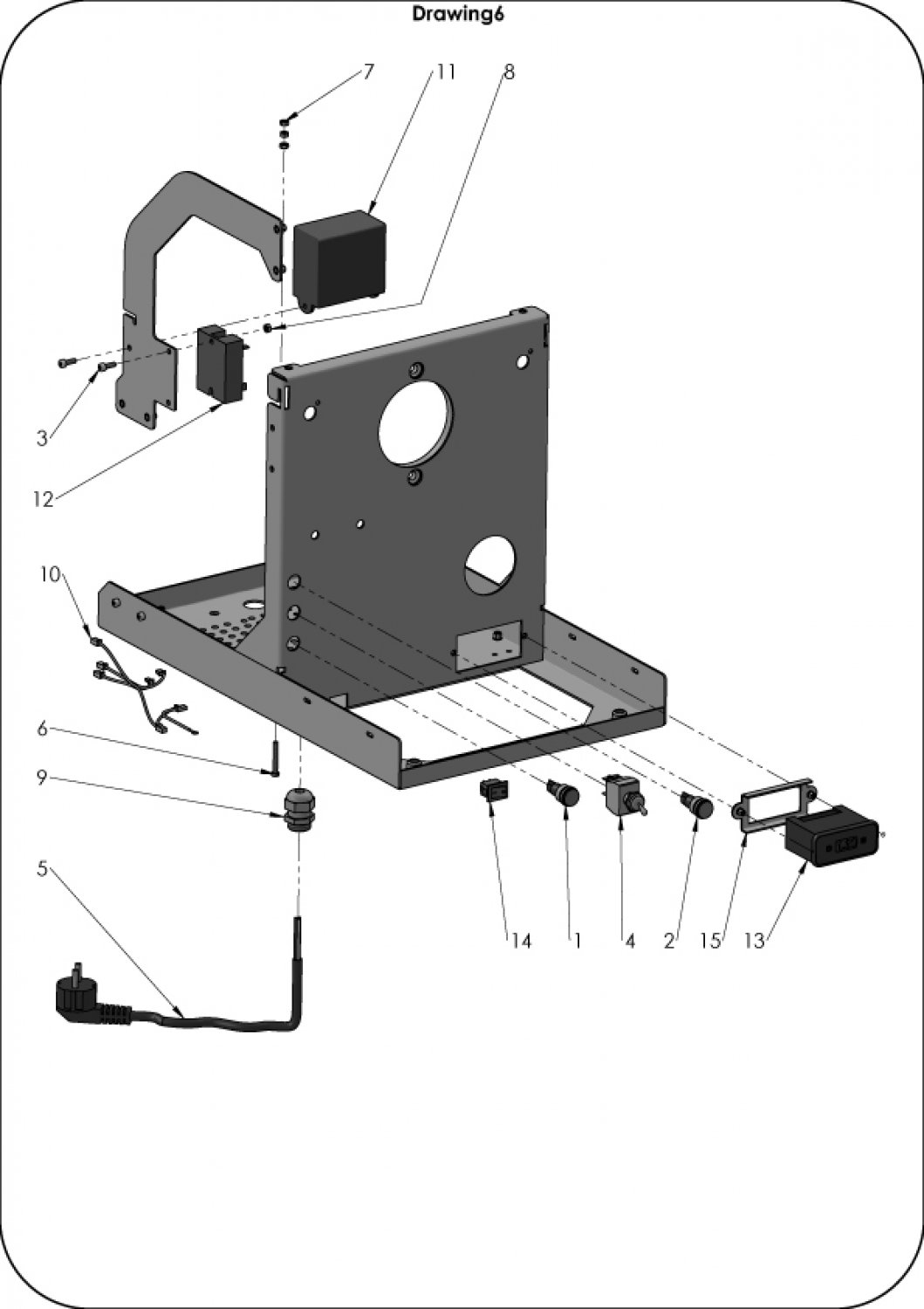 Drawing6

7
11
8
3
12
10
6
9
5
14
1
4
2
15
13