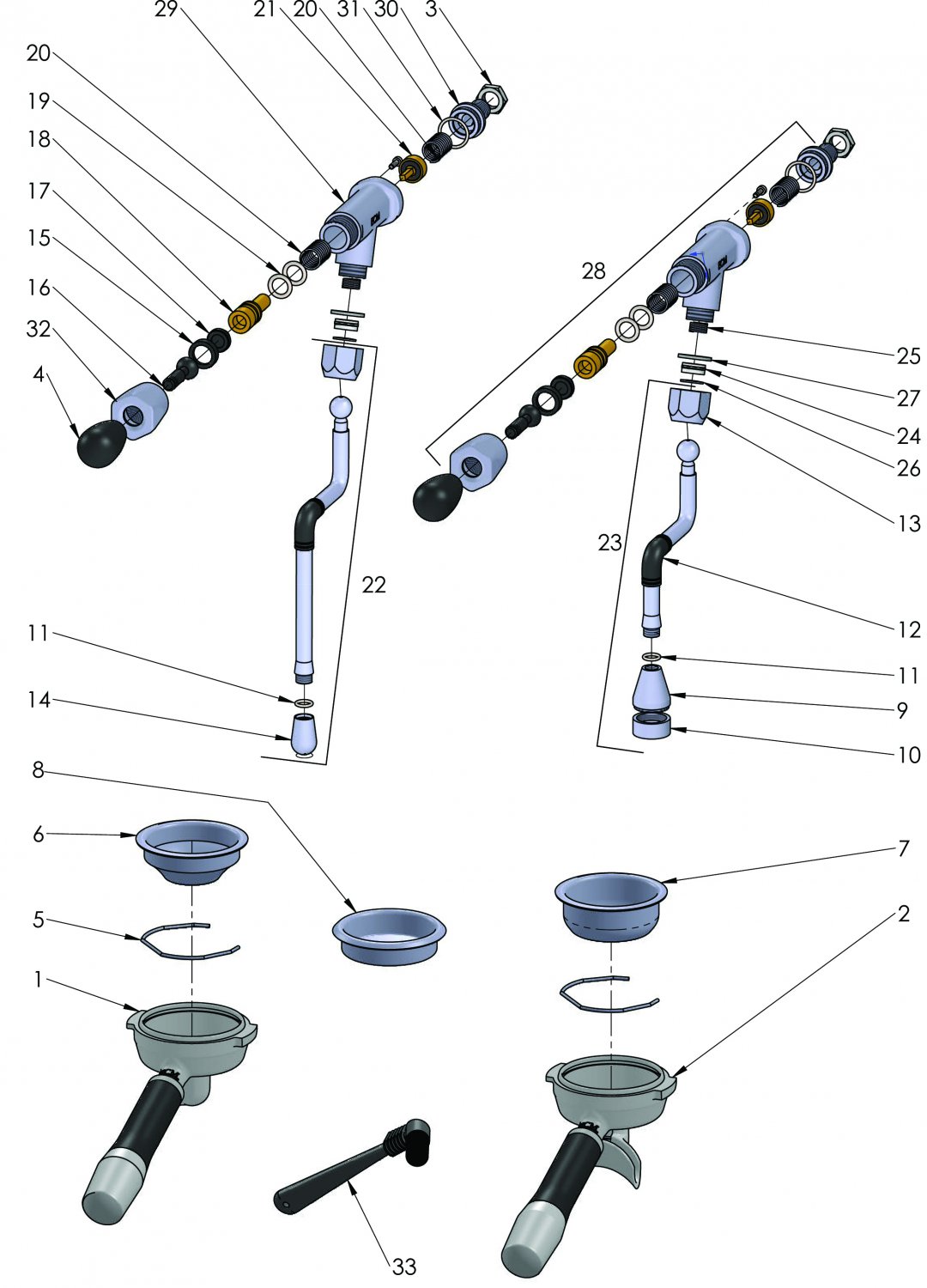 29
21
20
31
30
3
20
19
18
17
15
16
32
4
28
25
27
24
26
13
23
12
22
11
14
11
9
10
8
6
7
5
2
1
33