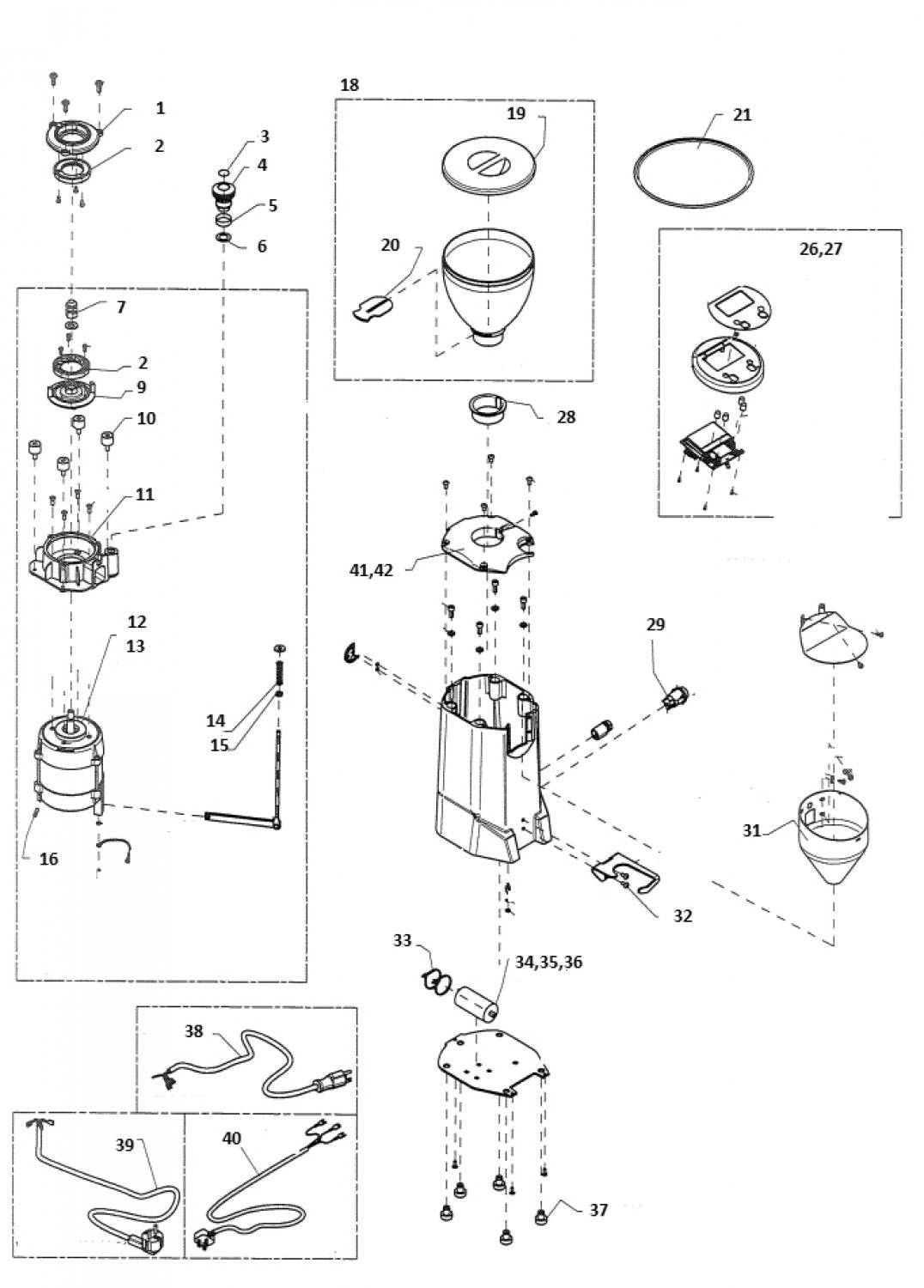 1
2
3
4
5
6
7
2
9
10
11
12
13
14
15
16
18
19
20
21
26,27
28
41,42
29
31
32
33
34,35,36
37
38
39
40