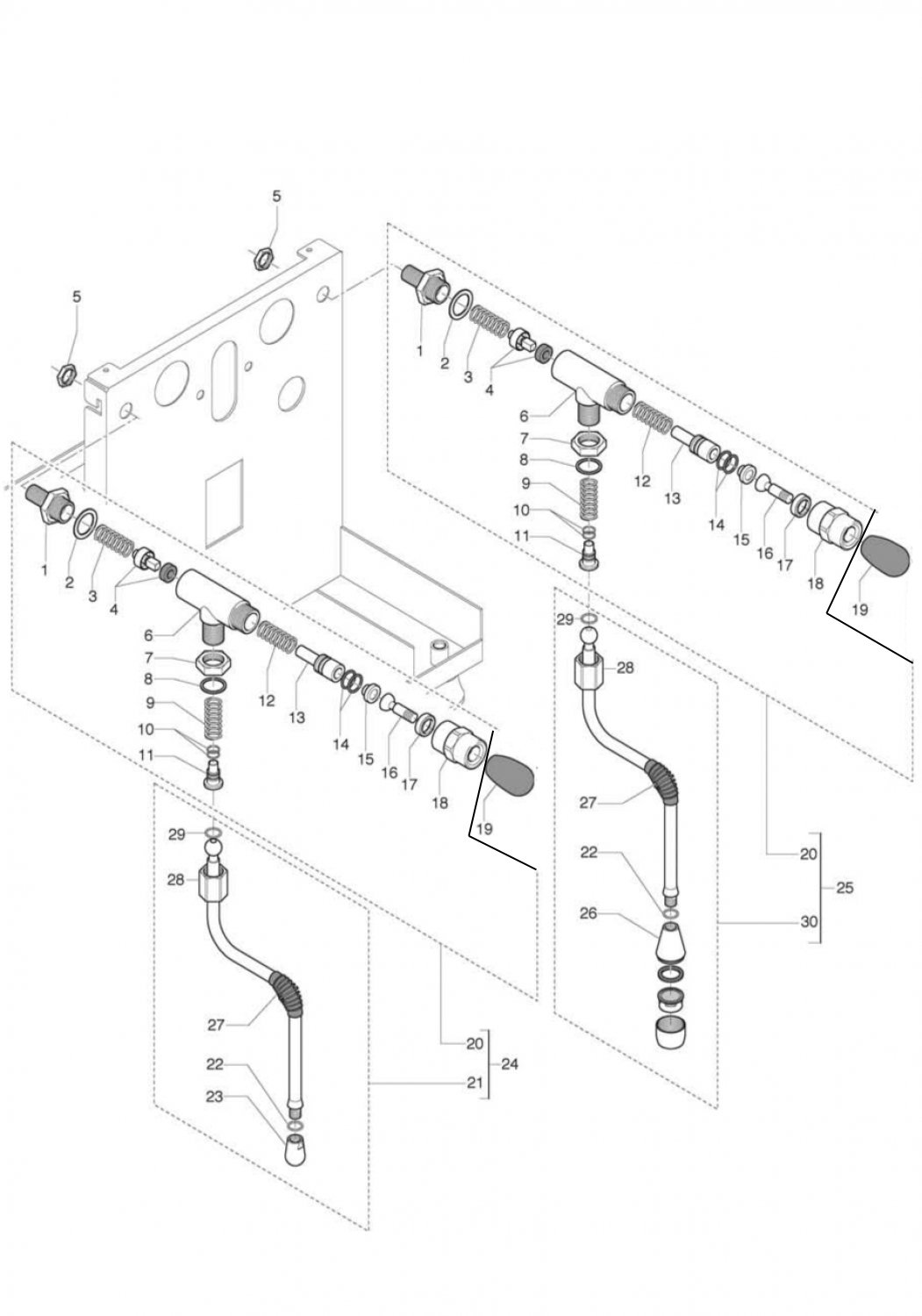 5
5
1
2
3
4
6
7
8
9
10
11
12
13
14
15
16
17
18
19
1
2
3
4
6
7
8
9
10
11
12
13
14
15
16
17
18
19
29
28
27
22
26
20
30
25
29
28
27
22
23
20
21
24