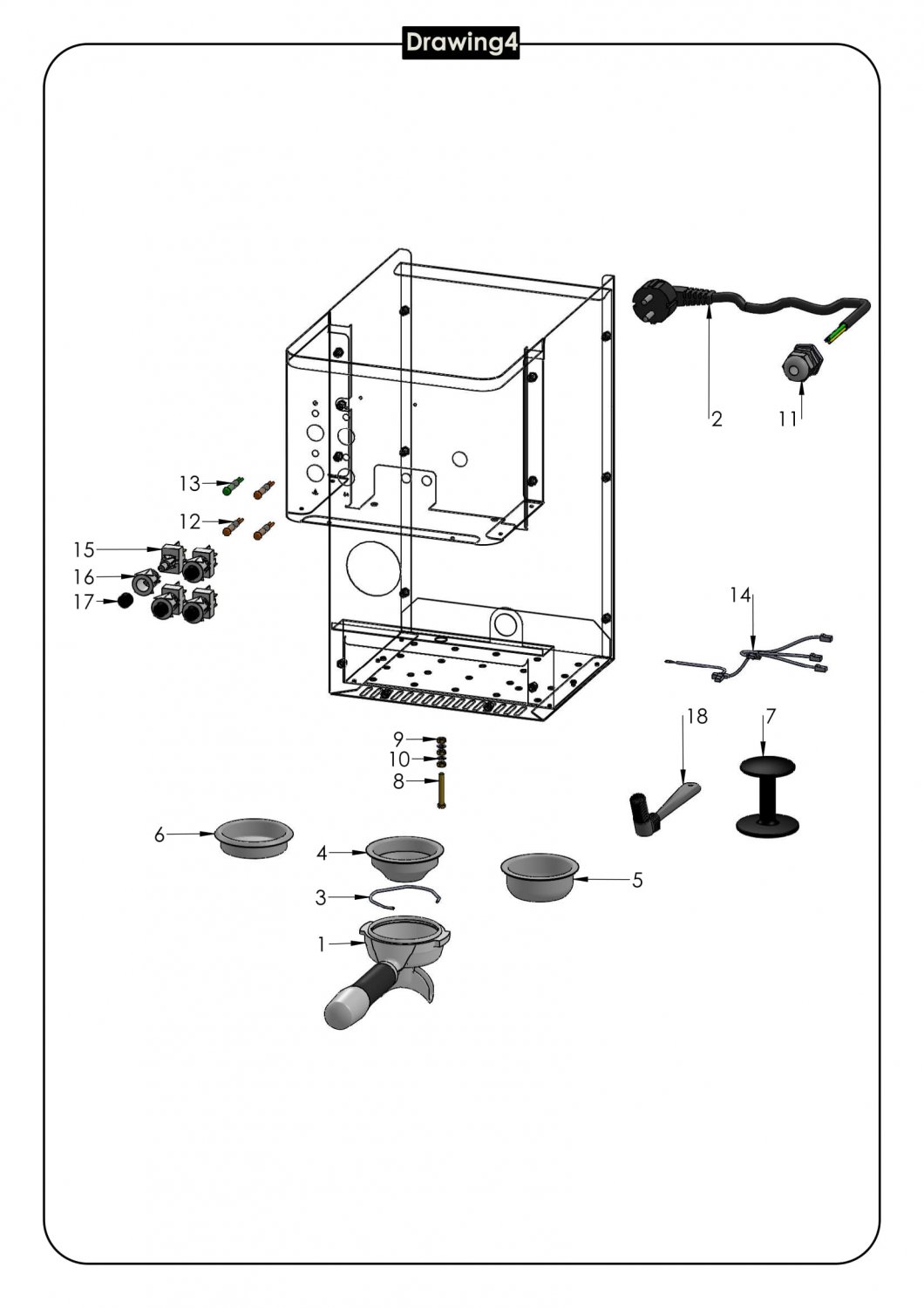 Drawing4

2
11
13
12
15
16
17
14
18
7
9
10
8
6
4
5
3
1