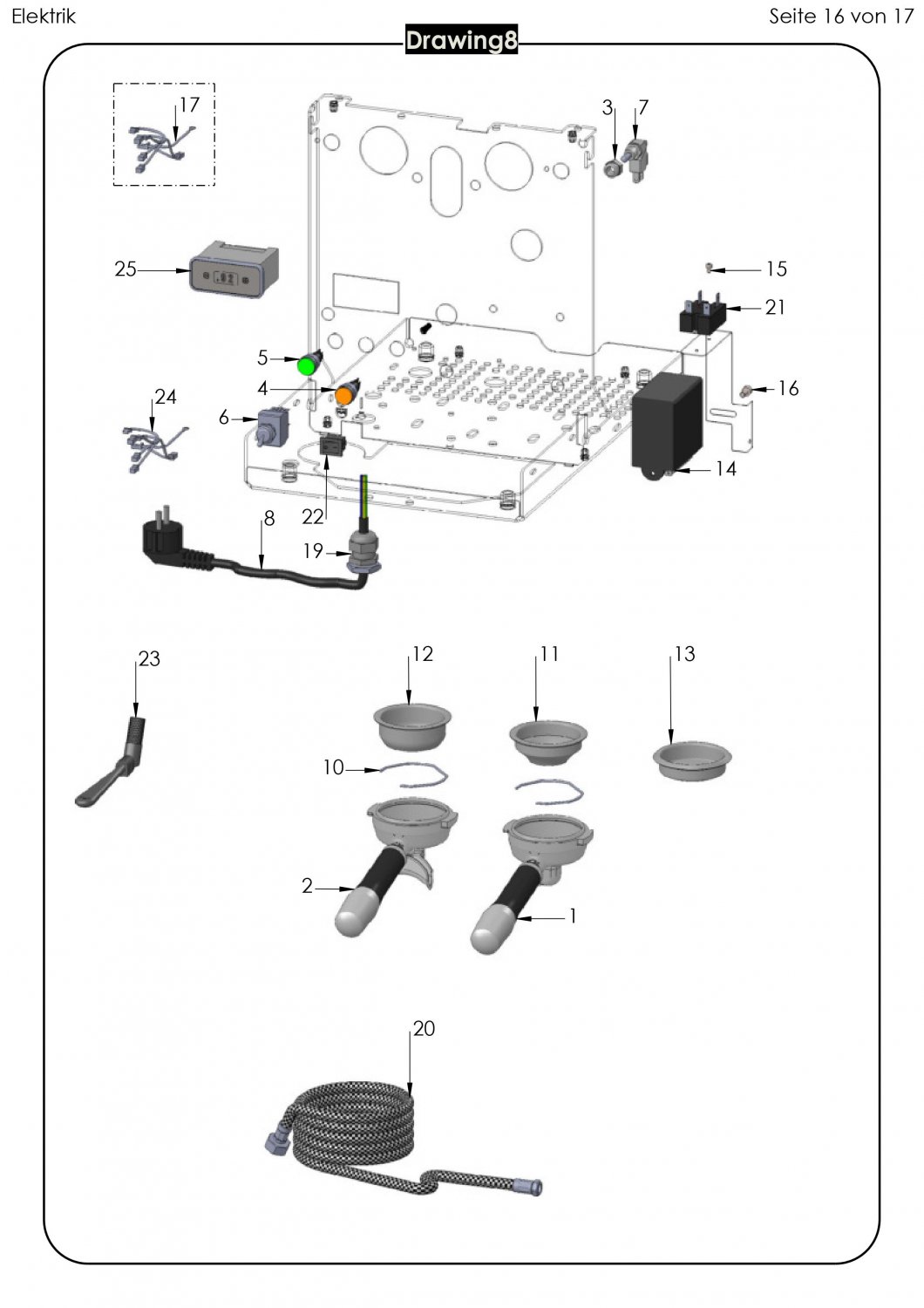 Elektrik

Seite 16 von 17

Drawing8

17

3

7

25

15

21

5

4

16

24

6

14

22

8

19

23

12

11

13

10

2

1

20