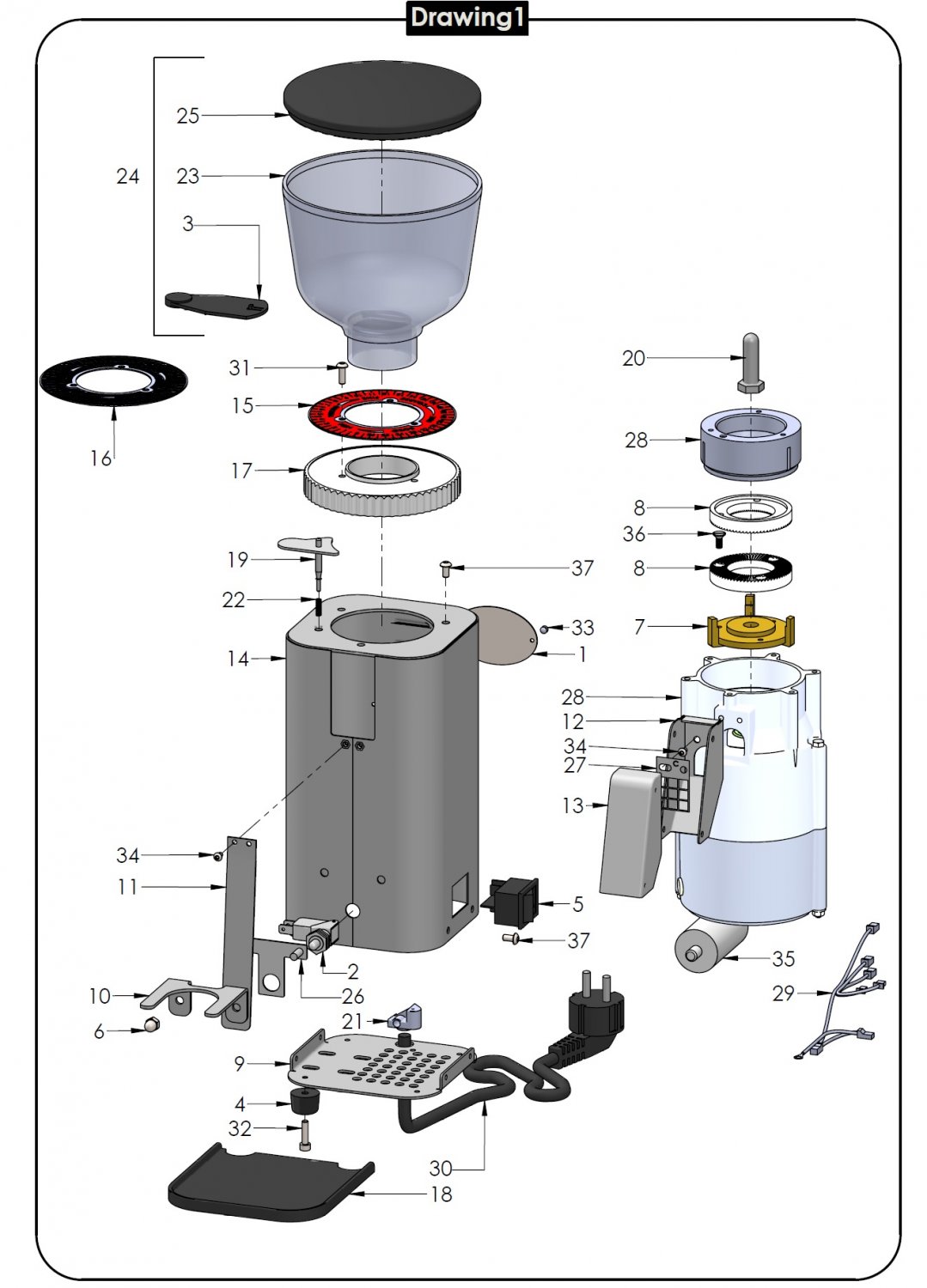 Drawing1

25
24
23
3
31
15
16
17
19
22
14
37
33
1
20
28
8
36
8
7
28
12
34
27
13
34
11
5
37
2
26
10
6
21
9
4
32
30
18
35
29