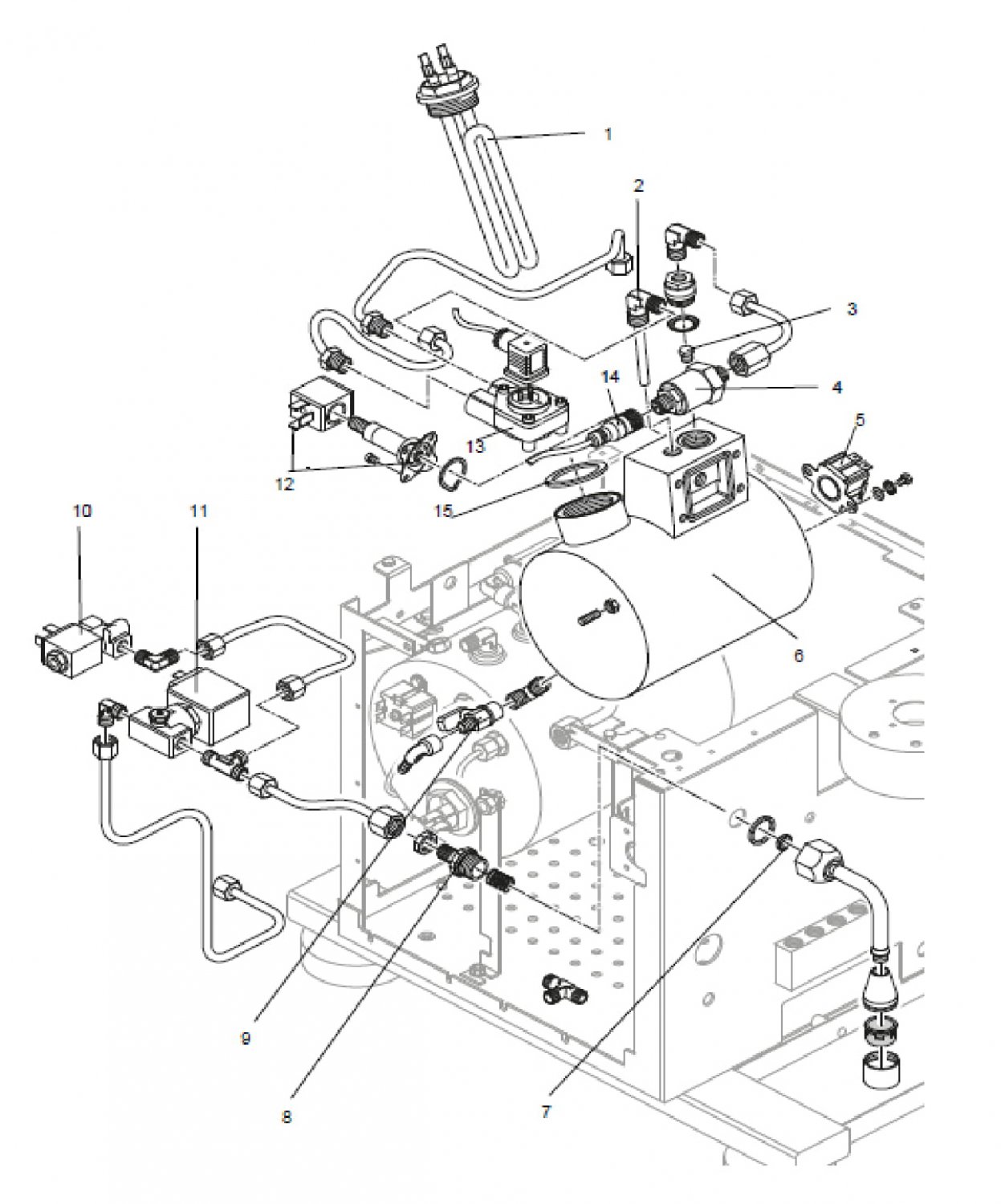 1
2
3
4
5
14
13
12
15
10
11
6
9
8
7