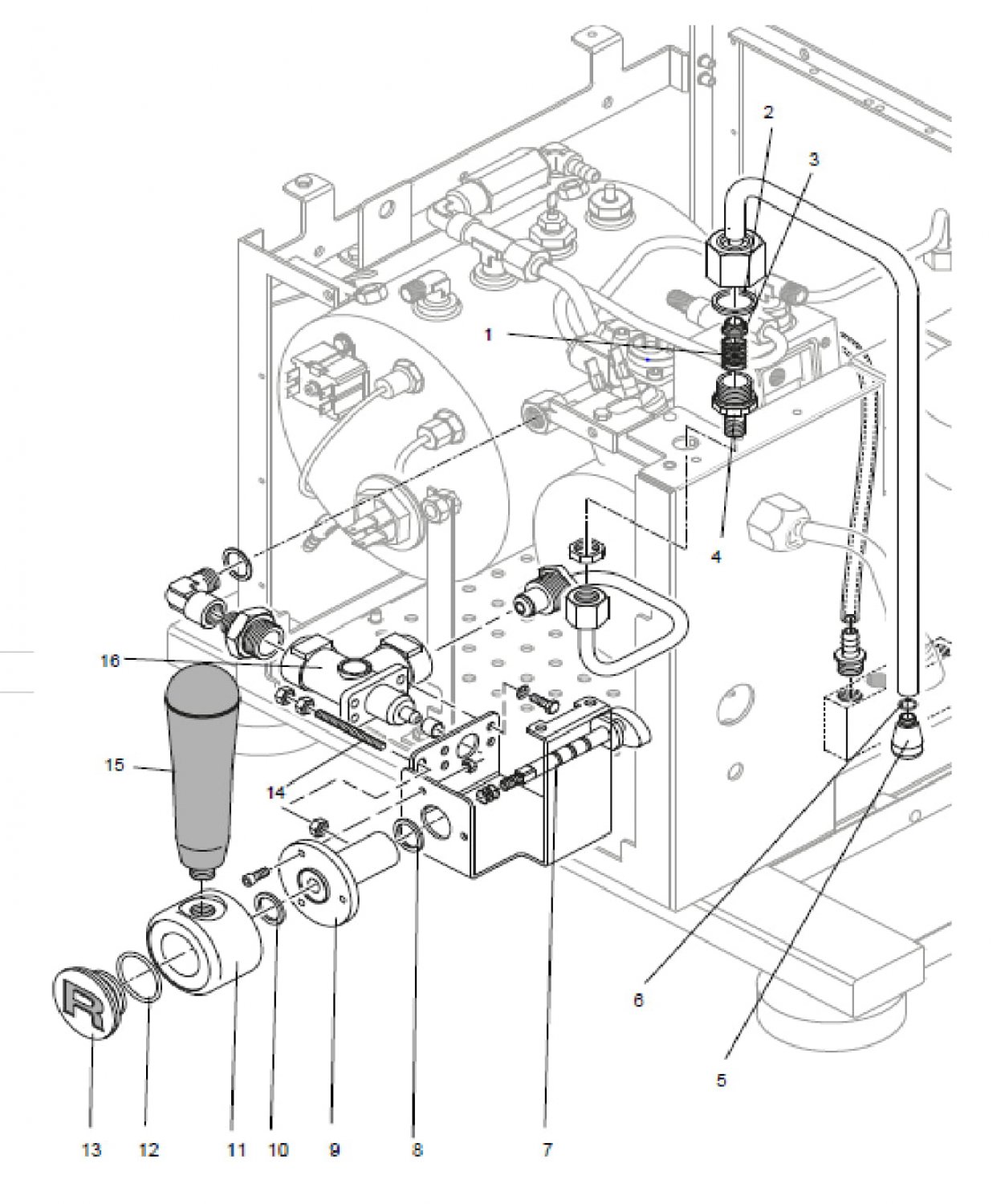 2
3
1
4
16
15
14
6
5
R
13
12
11
10
9
8
7