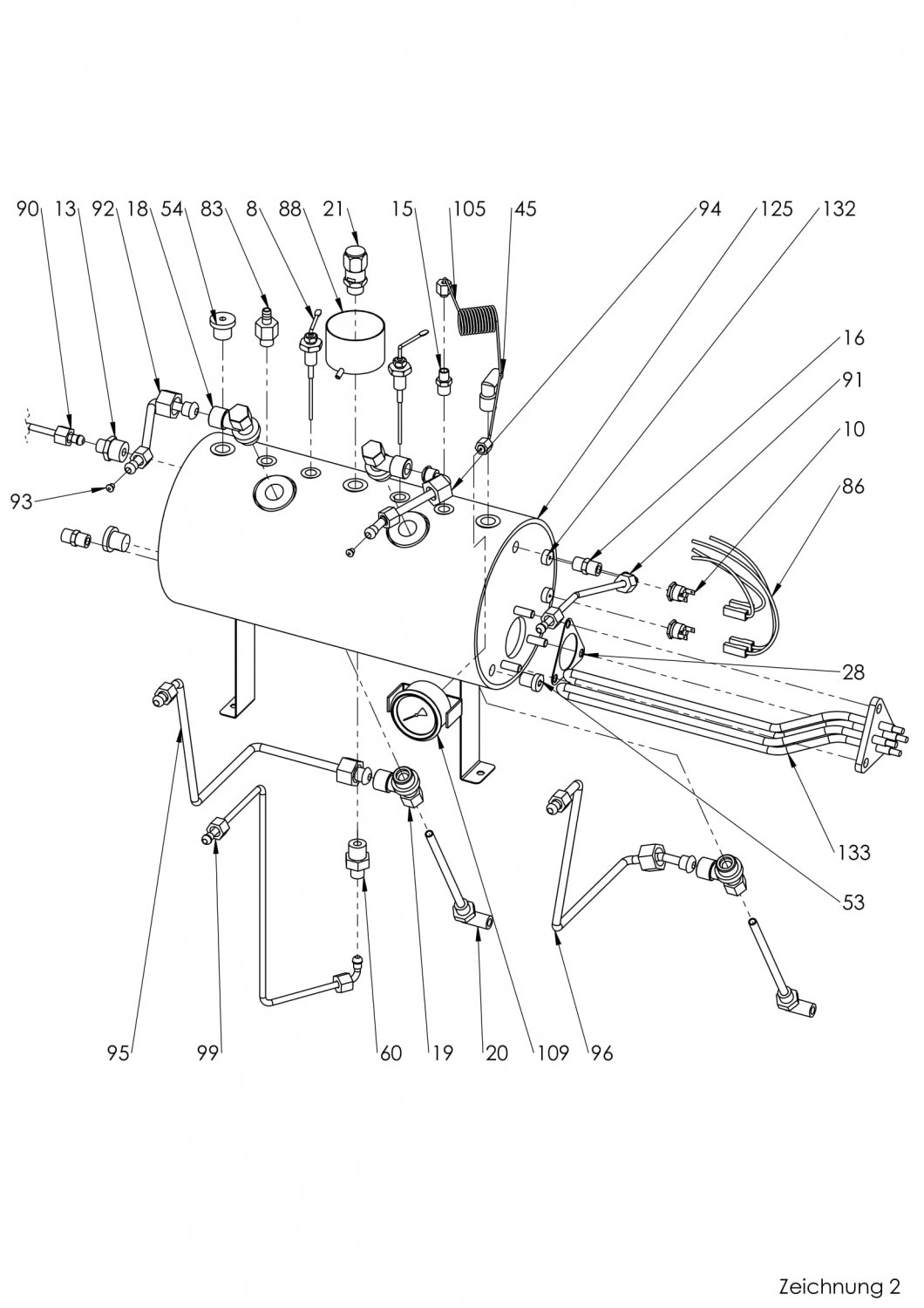 90 13 92 18 54 83 8 88 21 15 105 45 94 125 132

16

91

10

86

93

28

133

53

95 99 60 19 20 109 96

Zeichnung 2