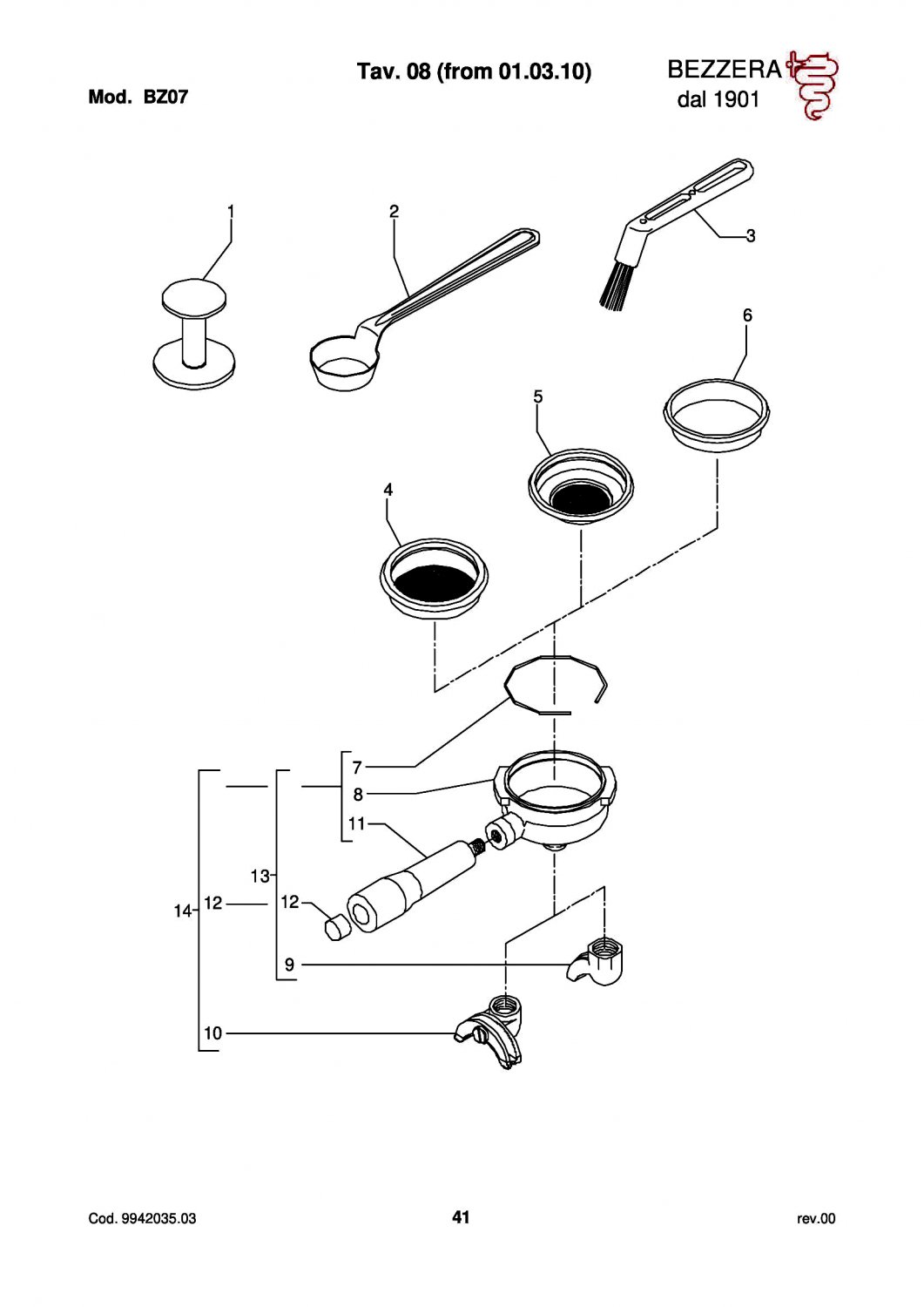 Tav. 08 (from 01.03.10)

Mod. BZ07

BEZZERA
dal 1901

1
2
3
6
5
4
7
8
11
13
14
12
12
9
10

Cod. 9942035.03

41

rev.00