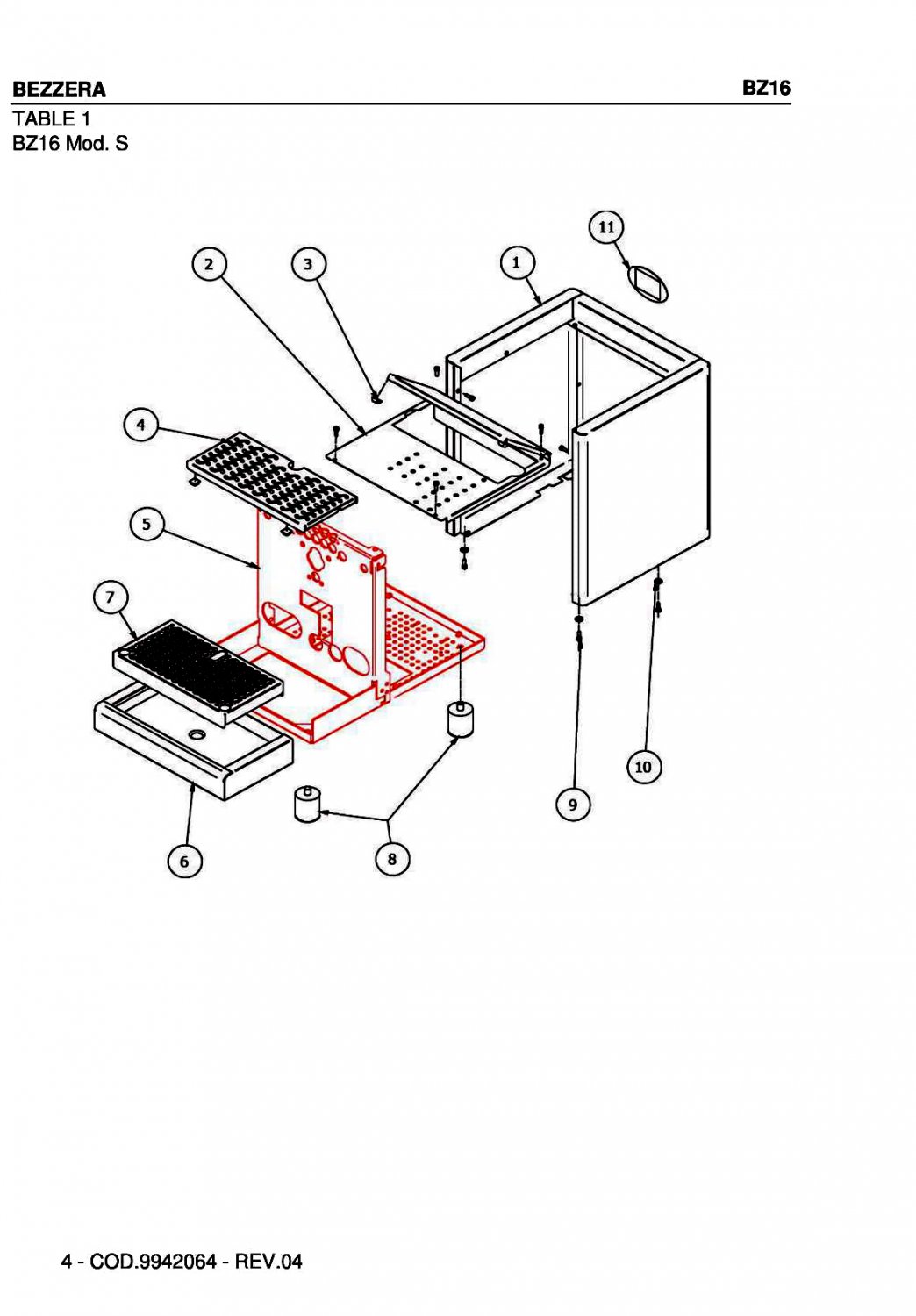 BEZZERA

BZ16

TABLE 1
BZ16 Mod. S

11
2
3
1
4
5
7
10
9
6
8

4 - COD.9942064 - REV.04