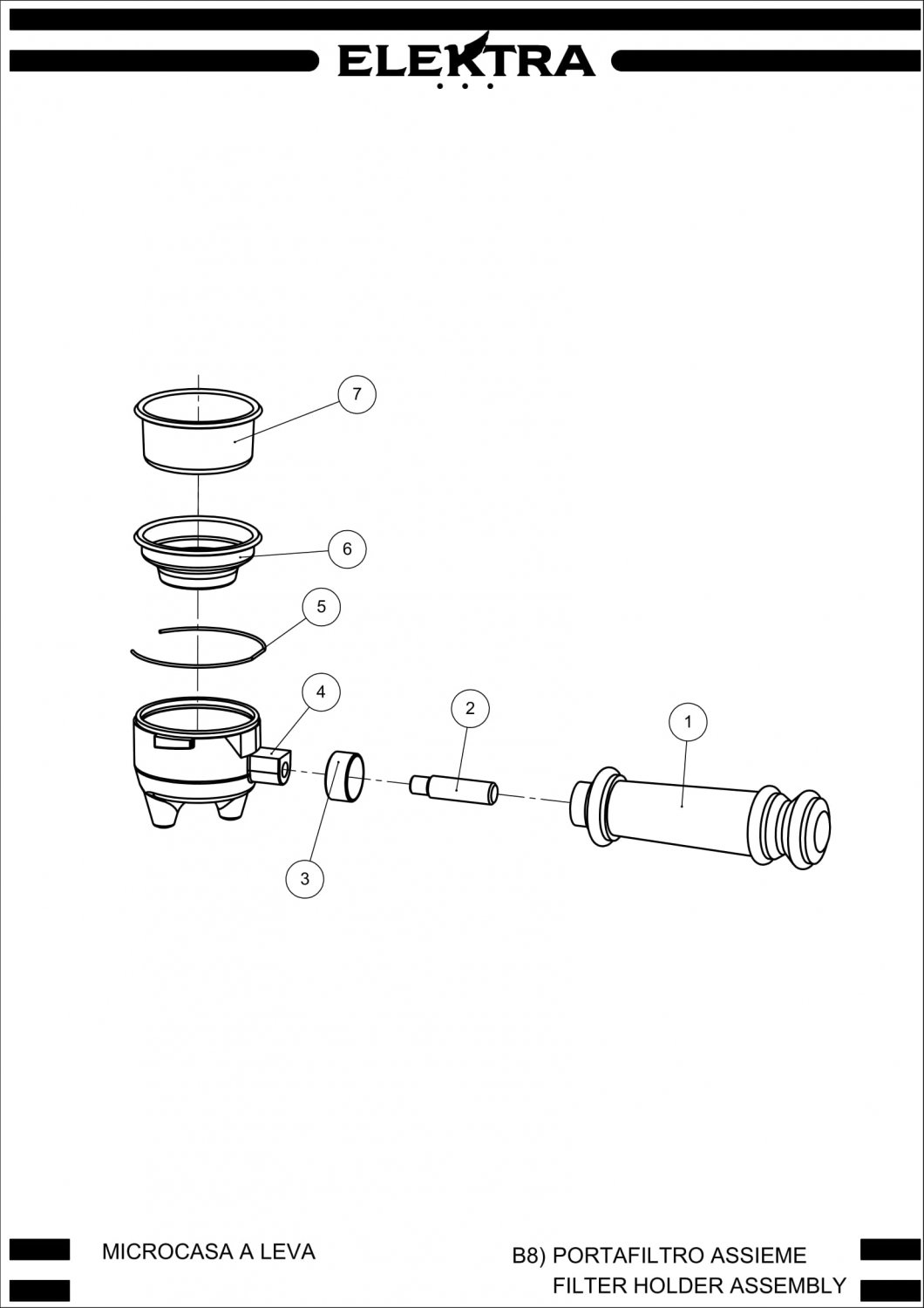 ELEKTRA

7

6

5

4

2

1

3

MICROCASA A LEVA

B8) PORTAFILTRO ASSIEME
FILTER HOLDER ASSEMBLY