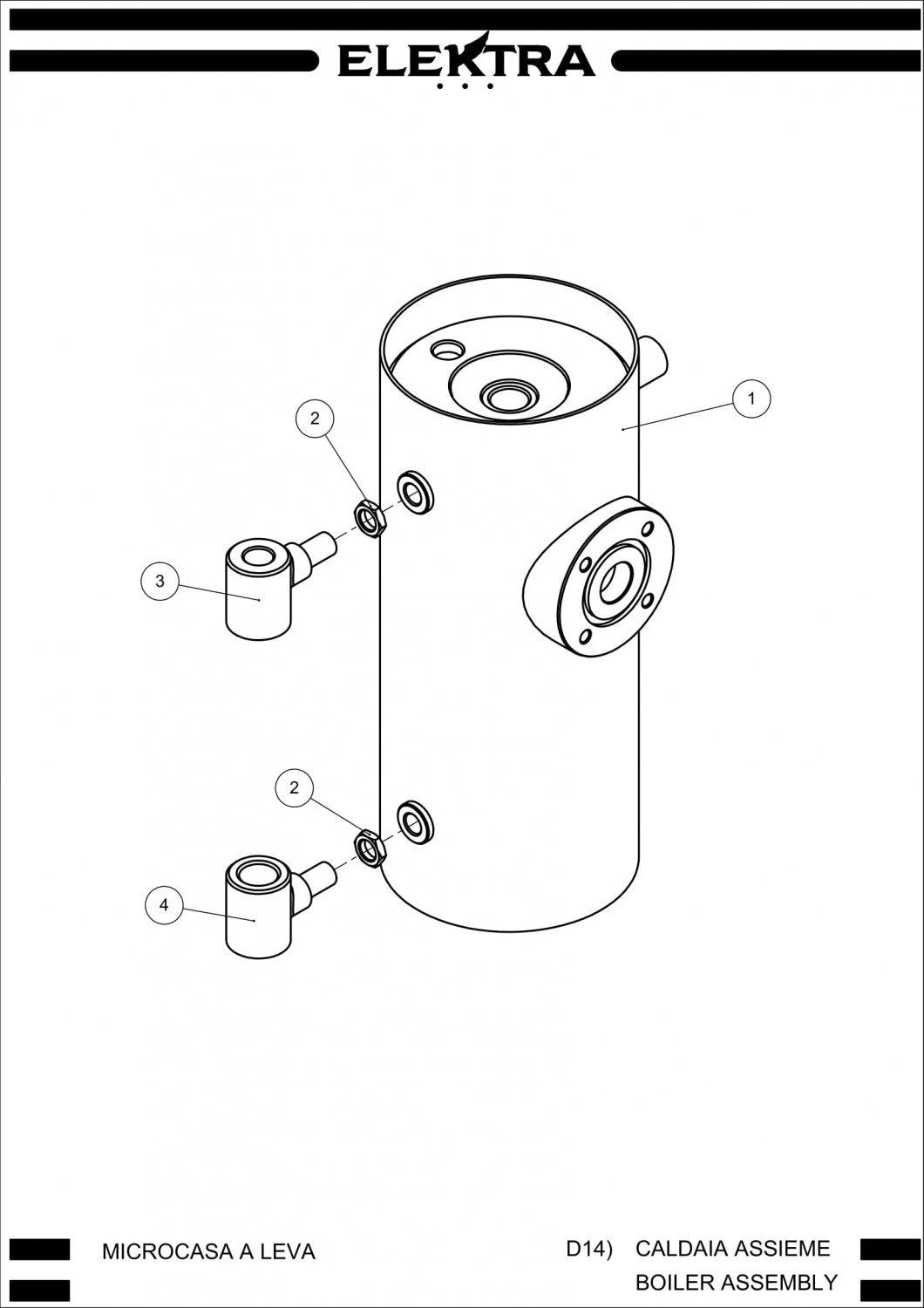 ELEKTRA

1

2

3

2

4

MICROCASA A LEVA

D14) CALDAIA ASSIEME
BOILER ASSEMBLY